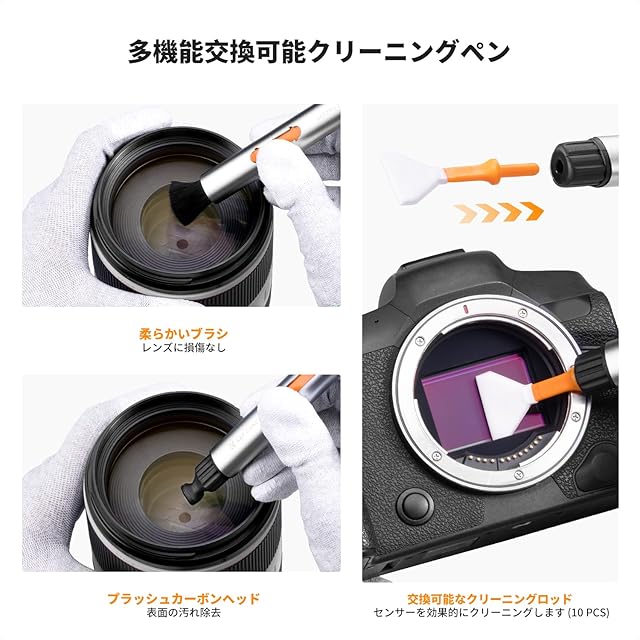 多機能交換可能クリーニングペン

柔らかいブラシ
レンズに損傷なし

ブラッシュカーボンヘッド
表面の汚れ除去

交換可能なクリーニングロッド
センサーを効果的にクリーニングします (10 PCS)