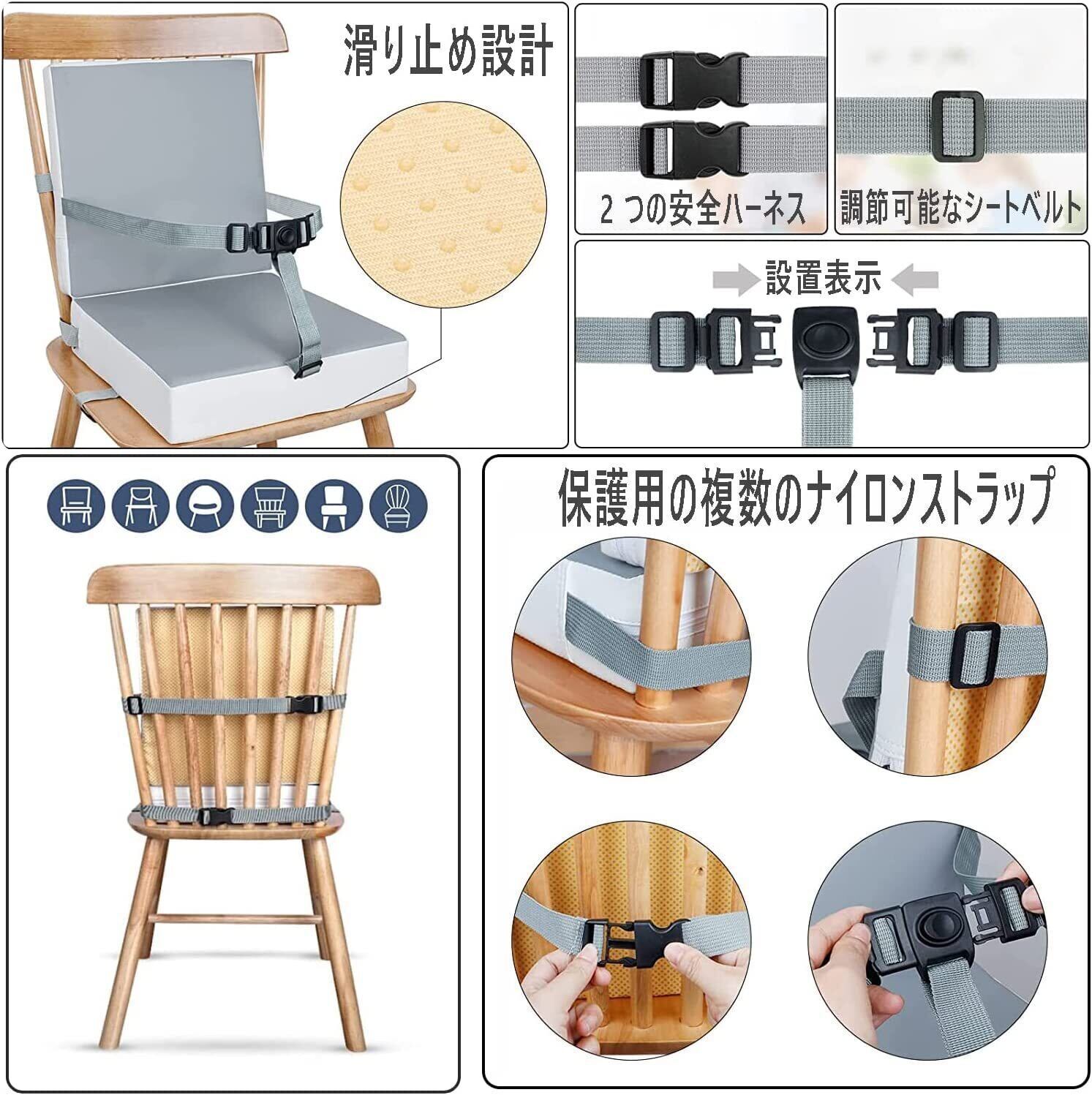 滑り止め設計

2 つの安全ハーネス

調節可能なシートベルト

設置表示

保護用の複数のナイロンストラップ