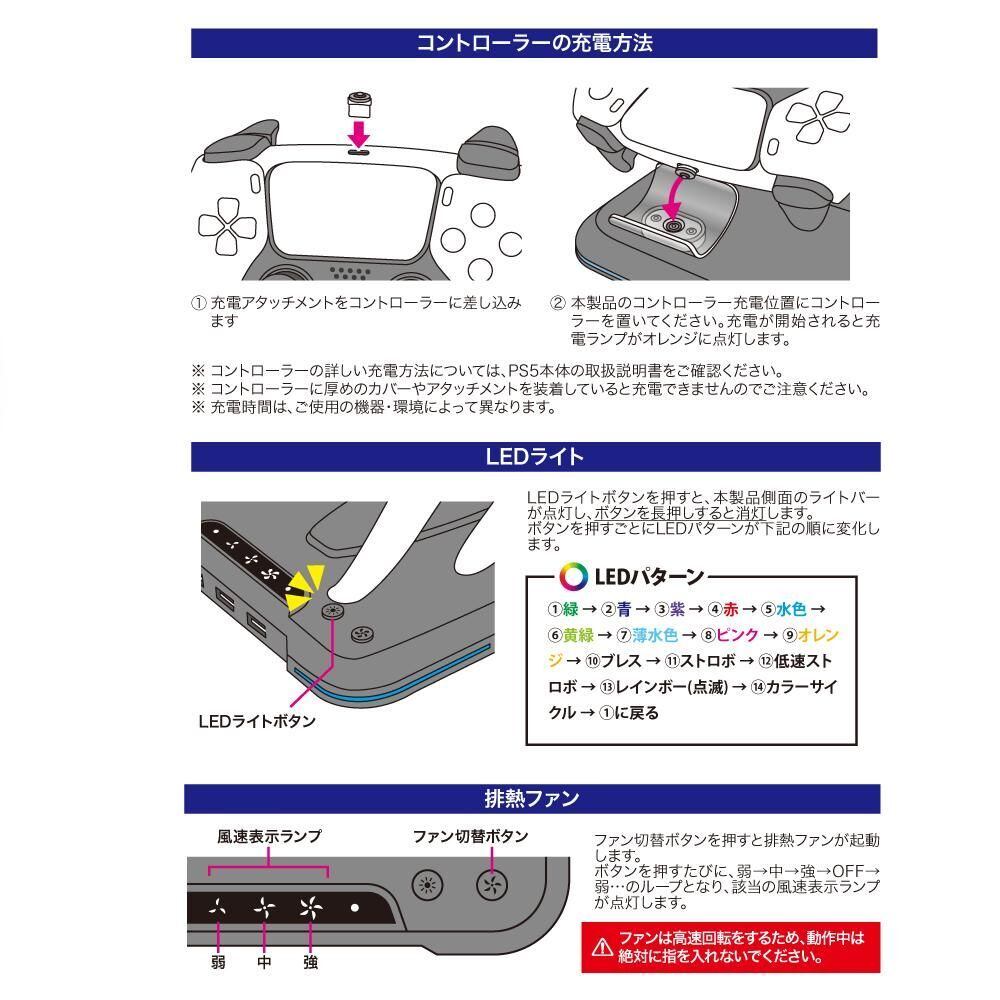 コントローラーの充電方法

① 充電アタッチメントをコントローラーに差し込みます

② 本製品のコントローラー充電位置にコントローラーを置いてください。充電が開始されると充電ランプがオレンジに点灯します。

※ コントローラーの詳しい充電方法については、PS5本体の取扱説明書をご確認ください。
※ コントローラーに厚めのカバーやアタッチメントを装着していると充電できませんのでご注意ください。
※ 充電時間は、ご使用の機器・環境によって異なります。

LEDライト

LEDライトボタン

LEDライトボタンを押すと、本製品側面のライトバーが点灯し、ボタンを長押しすると消灯します。
ボタンを押すごとにLEDパターンが下記の順に変化します。

LEDパターン

①緑 → ②青 → ③紫 → ④赤 → ⑤水色 → ⑥黄緑 → ⑦薄水色 → ⑧ピンク → ⑨オレンジ → ⑩ブレス → ⑪ストロボ → ⑫低速ストロボ → ⑬レインボー(点滅) → ⑭カラーサイクル → ①に戻る

排熱ファン

風速表示ランプ

ファン切替ボタン

弱 中 強

ファン切替ボタンを押すと排熱ファンが起動します。
ボタンを押すたびに、弱→中→強→OFF→弱…のループとなり、該当の風速表示ランプが点灯します。

ファンは高速回転をするため、動作中は絶対に指を入れないでください。