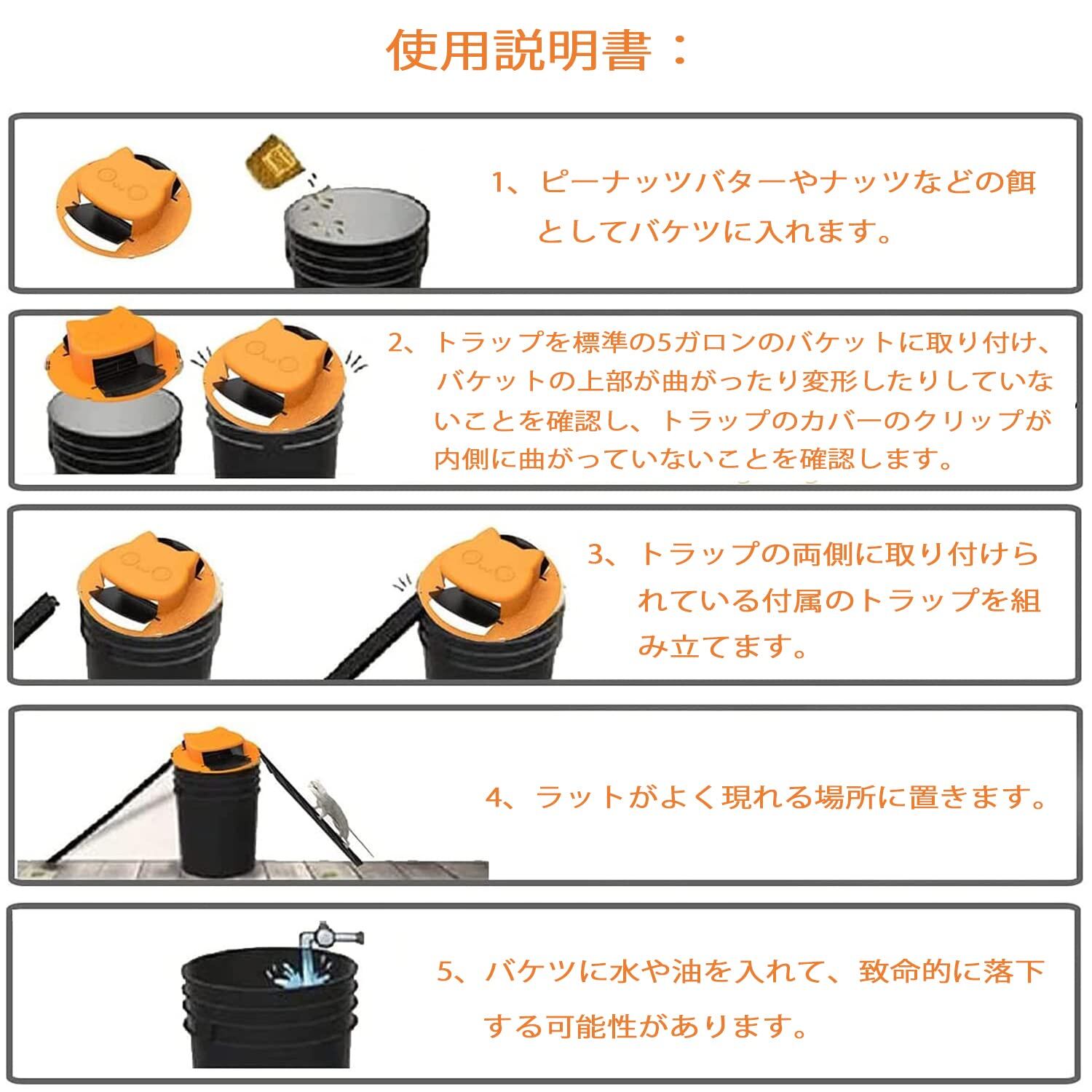 使用説明書：

1、ピーナッツバターやナッツなどの餌としてバケツに入れます。

2、トラップを標準の5ガロンのバケットに取り付け、バケットの上部が曲がったり変形したりしていないことを確認し、トラップのカバーのクリップが内側に曲がっていないことを確認します。

3、トラップの両側に取り付けられている付属のトラップを組み立てます。

4、ラットがよく現れる場所に置きます。

5、バケツに水や油を入れて、致命的に落下する可能性があります。