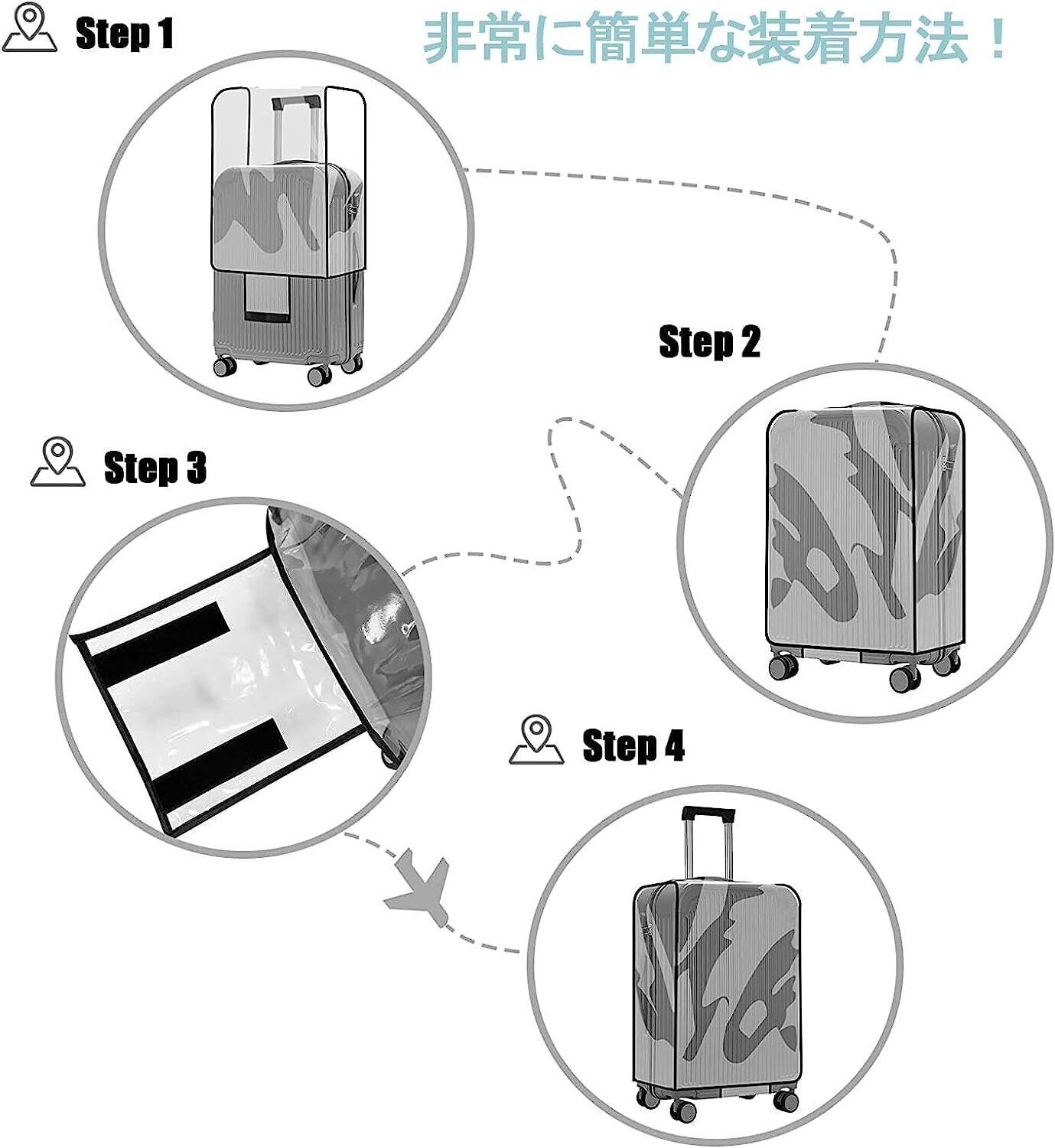 Step 1

非常に簡単な装着方法！

Step 2

Step 3

Step 4