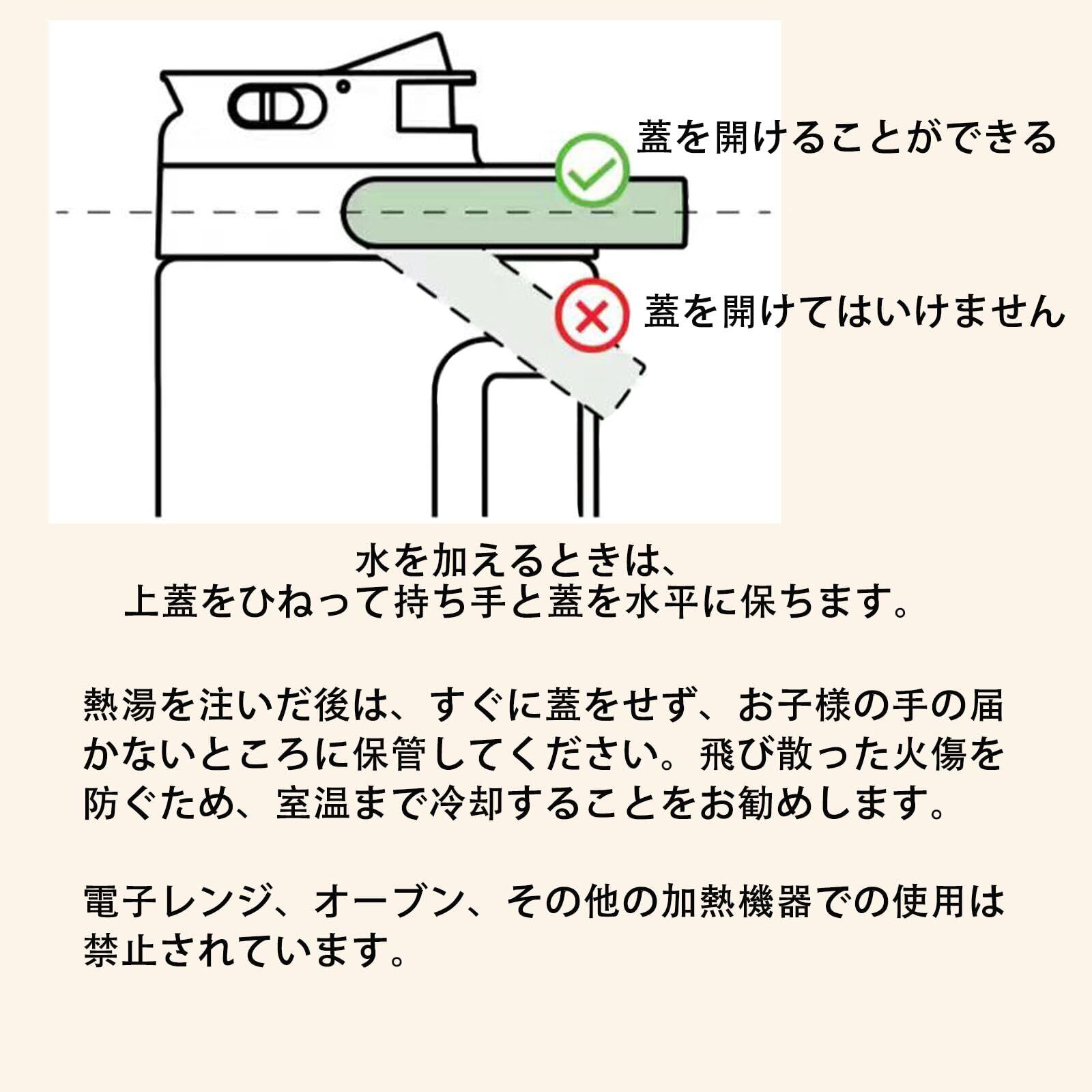 蓋を開けることができる

蓋を開けてはいけません

水を加えるときは、
上蓋をひねって持ち手と蓋を水平に保ちます。

熱湯を注いだ後は、すぐに蓋をせず、お子様の手の届かないところに保管してください。飛び散った火傷を防ぐため、室温まで冷却することをお勧めします。

電子レンジ、オーブン、その他の加熱機器での使用は禁止されています。