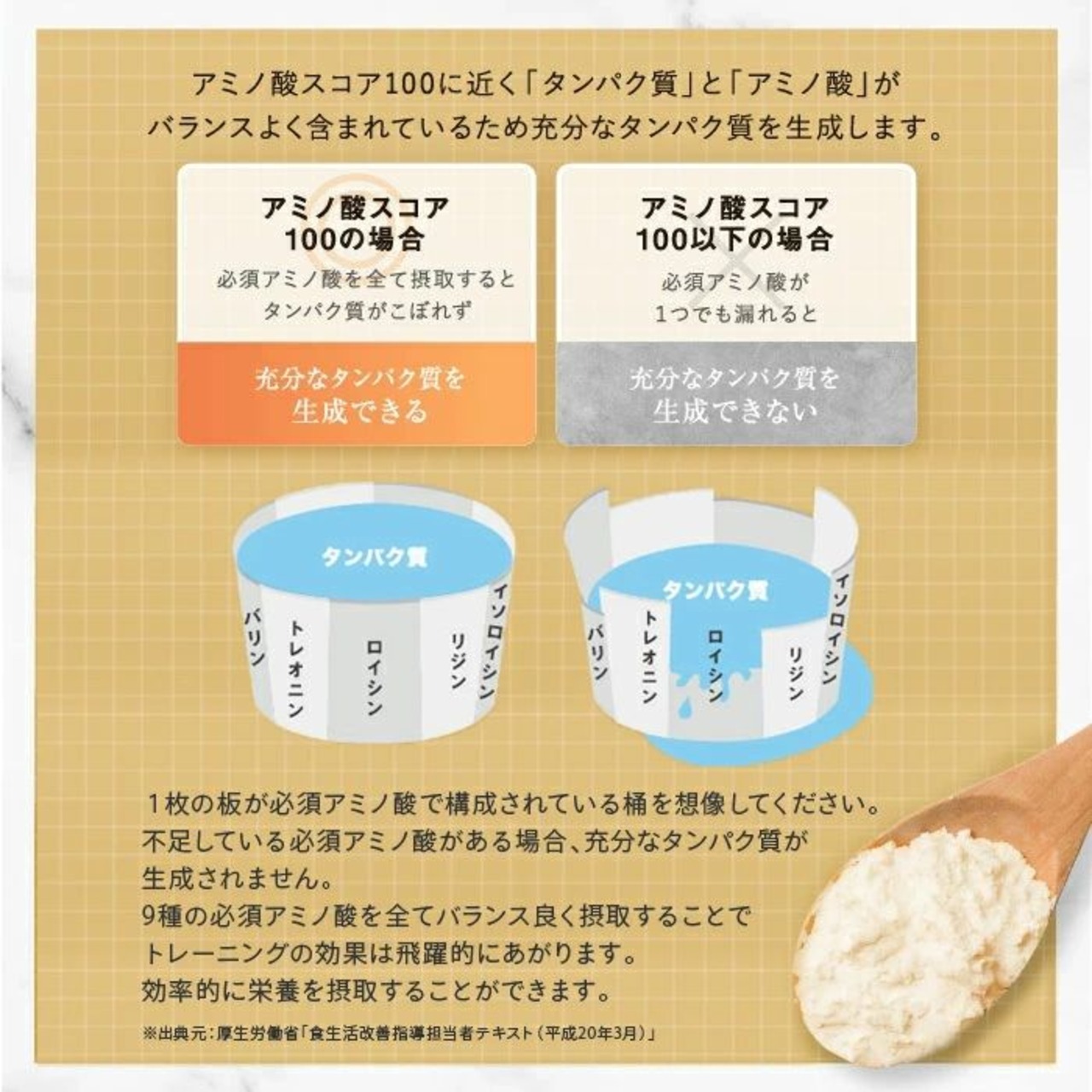 アミノ酸スコア100に近く「タンパク質」と「アミノ酸」がバランスよく含まれているため充分なタンパク質を生成します。

アミノ酸スコア100の場合

必須アミノ酸を全て摂取するとタンパク質がこぼれず

充分なタンパク質を生成できる

アミノ酸スコア100以下の場合

必須アミノ酸が1つでも漏れると

充分なタンパク質を生成できない

タンパク質

バリン

トレオニン

ロイシン

リジン

イソロイシン

タンパク質

バリン

トレオニン

ロイシン

リジン

イソロイシン

1枚の板が必須アミノ酸で構成されている桶を想像してください。
不足している必須アミノ酸がある場合、充分なタンパク質が生成されません。
9種の必須アミノ酸を全てバランス良く摂取することでトレーニングの効果は飛躍的にあがります。
効率的に栄養を摂取することができます。

※出典元：厚生労働省「食生活改善指導担当者テキスト（平成20年3月）」