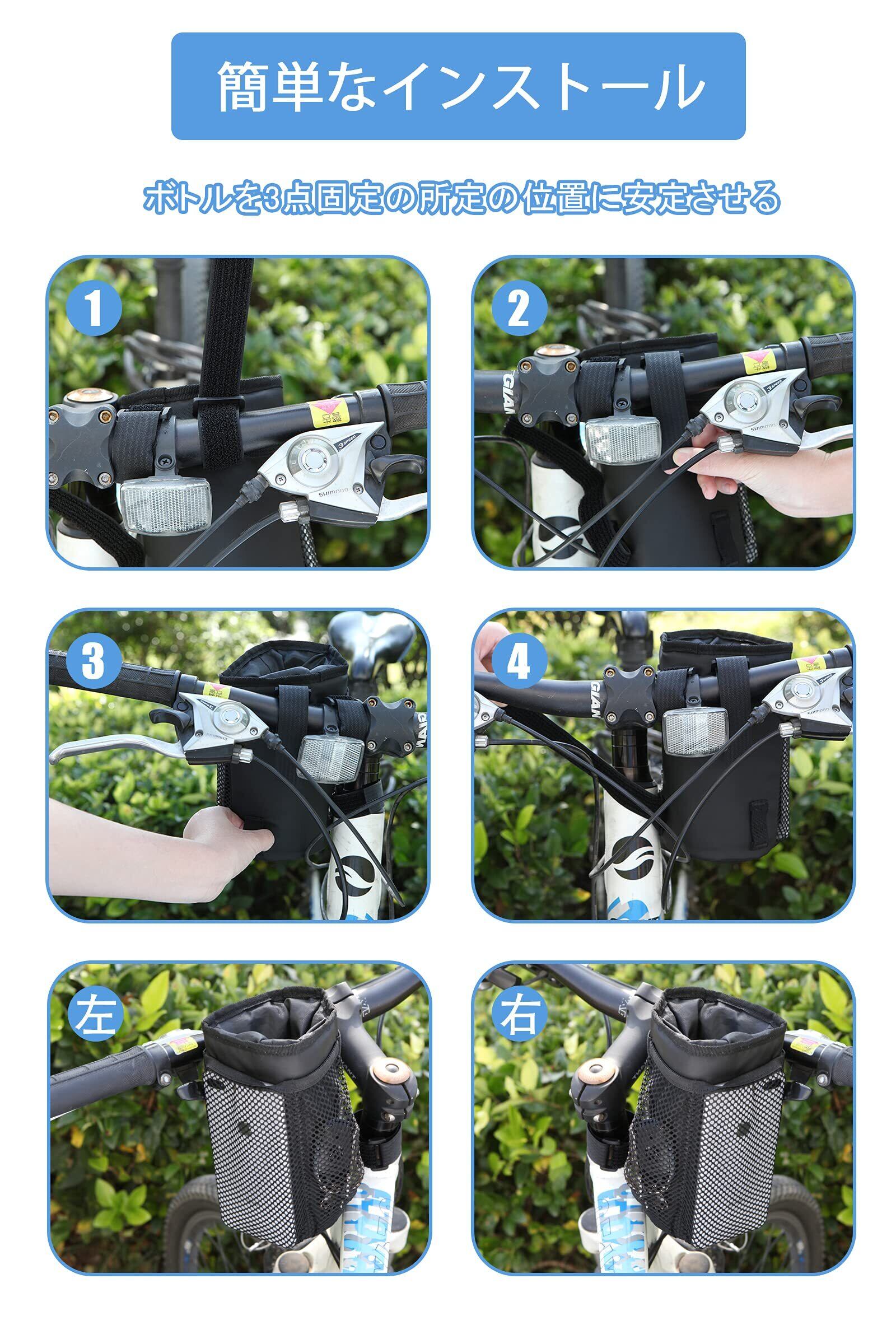 簡単なインストール

ボトルを3点固定の所定の位置に安定させる

1

2

3

4

左

右