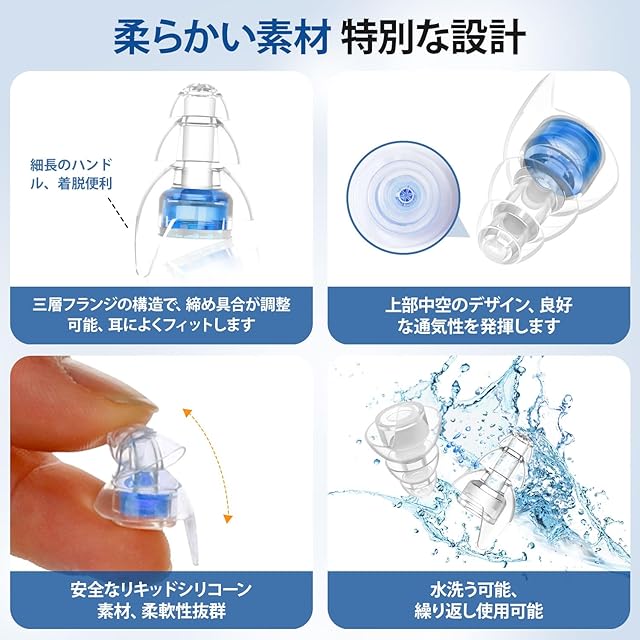 柔らかい素材 特別な設計

細長のハンドル、着脱便利

三層フランジの構造で、締め具合が調整可能、耳によくフィットします

上部中空のデザイン、良好な通気性を発揮します

安全なリキッドシリコーン素材、柔軟性抜群

水洗う可能、繰り返し使用可能