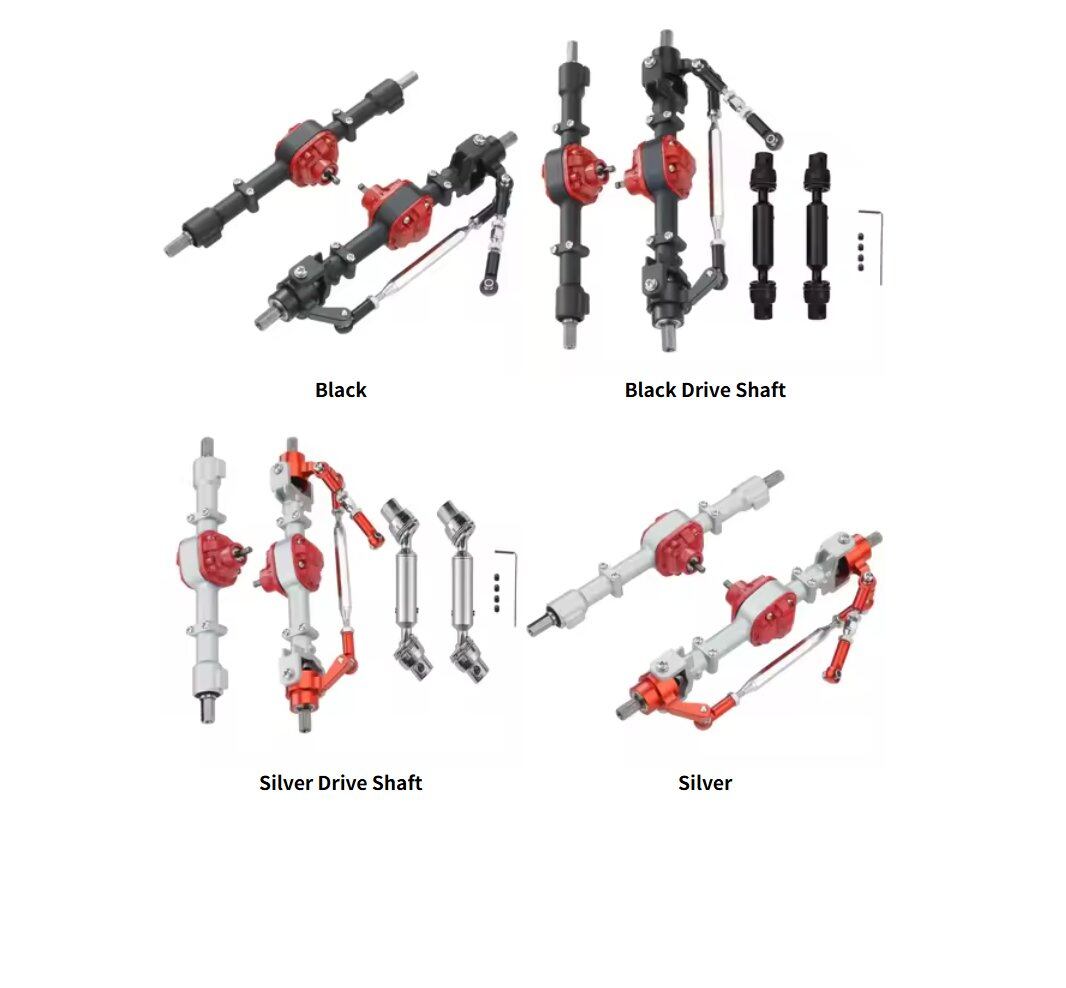 Black

Black Drive Shaft

Silver Drive Shaft

Silver