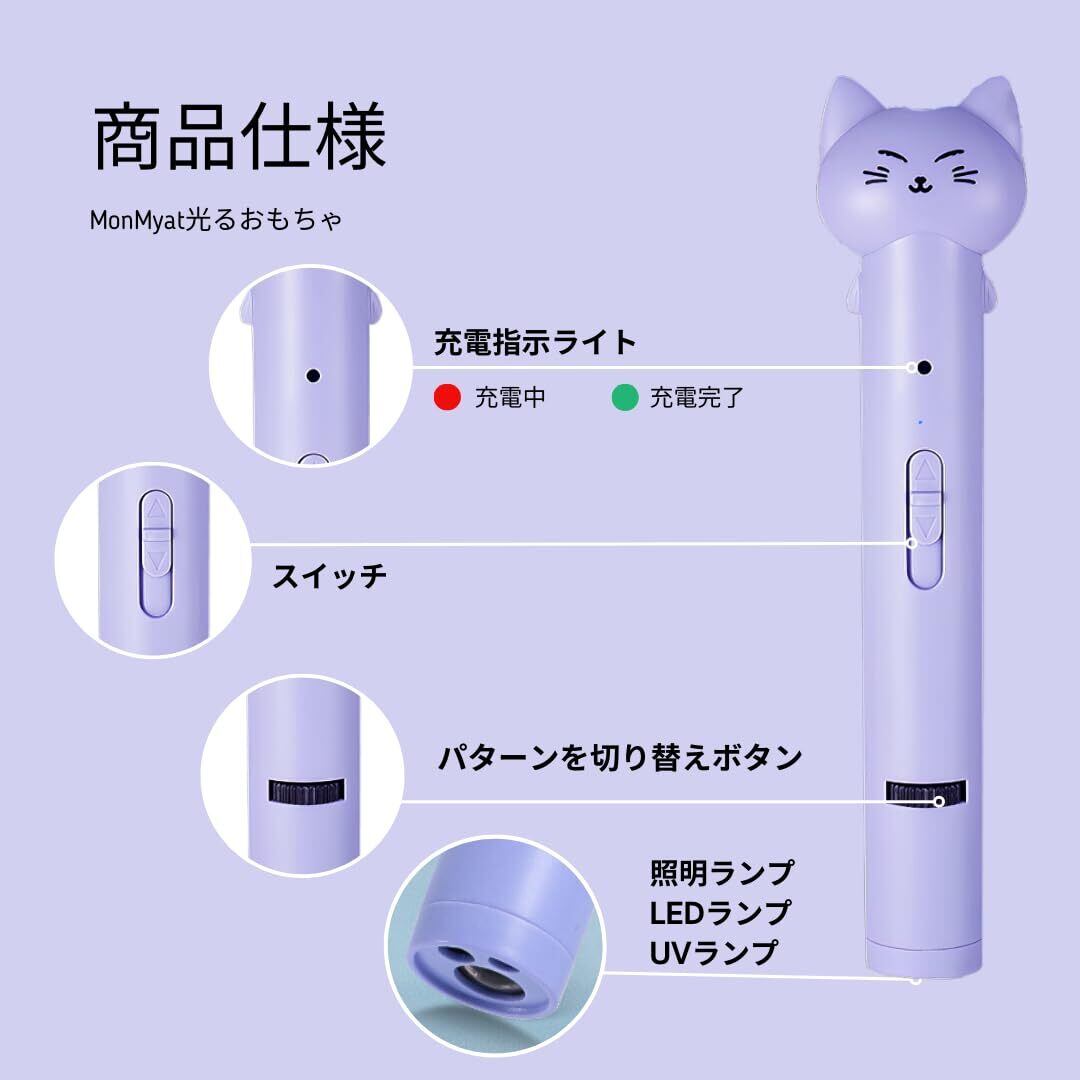 商品仕様

MonMyat光るおもちゃ

充電指示ライト

充電中　充電完了

スイッチ

パターンを切り替えボタン

照明ランプ
LEDランプ
UVランプ