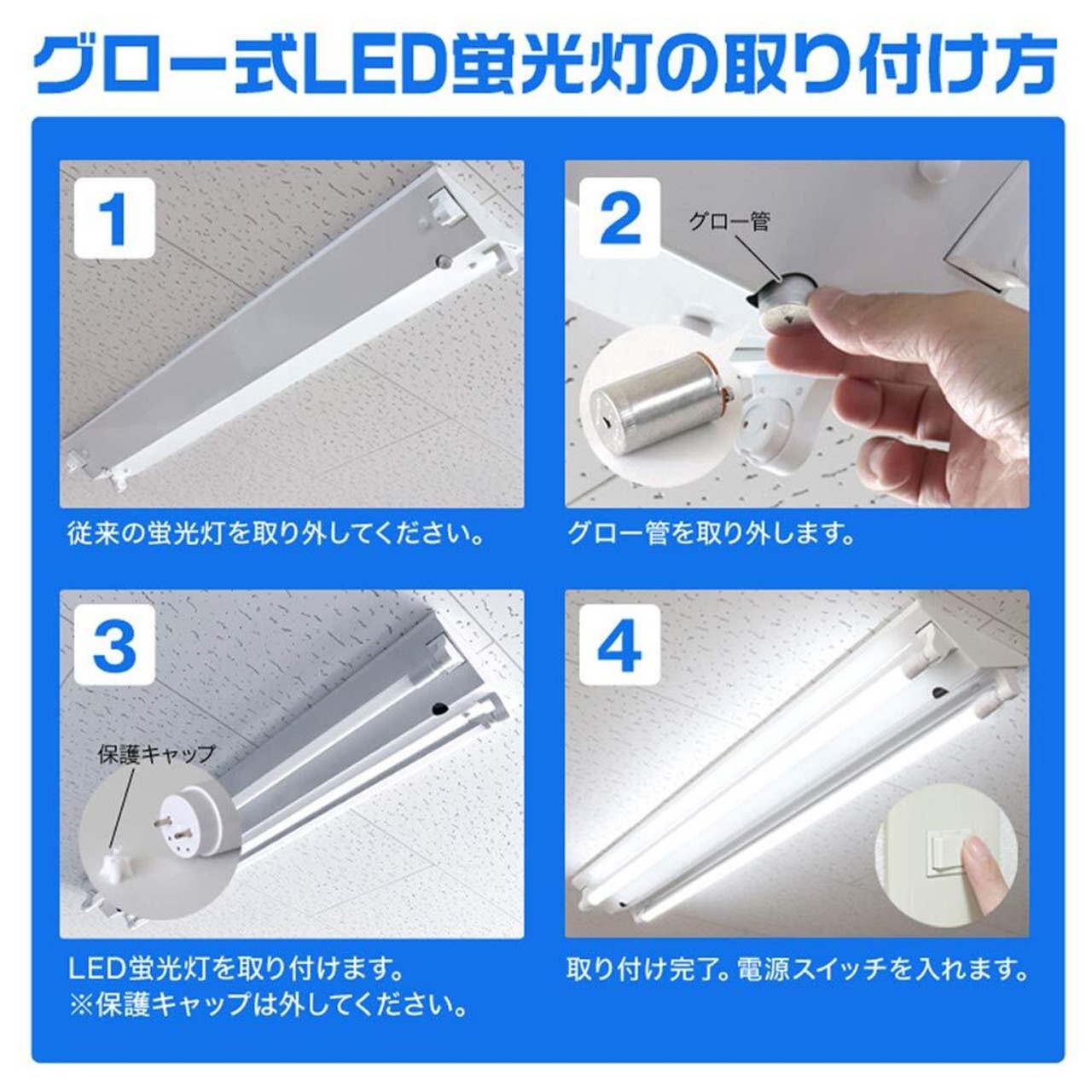 グロー式LED蛍光灯の取り付け方

1

従来の蛍光灯を取り外してください。

2

グロー管

グロー管を取り外します。

3

保護キャップ

LED蛍光灯を取り付けます。
※保護キャップは外してください。

4

取り付け完了。電源スイッチを入れます。