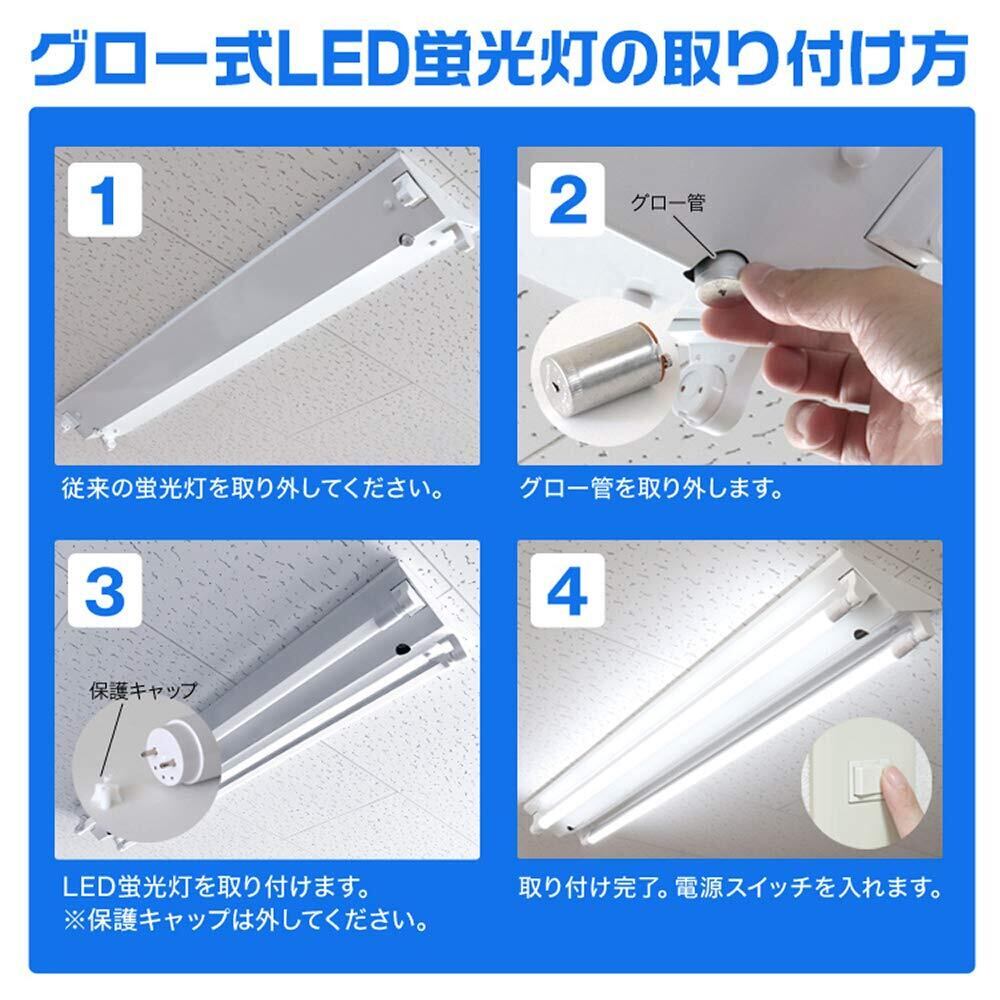 グロー式LED蛍光灯の取り付け方

1

従来の蛍光灯を取り外してください。

2

グロー管

グロー管を取り外します。

3

保護キャップ

LED蛍光灯を取り付けます。
※保護キャップは外してください。

4

取り付け完了。電源スイッチを入れます。