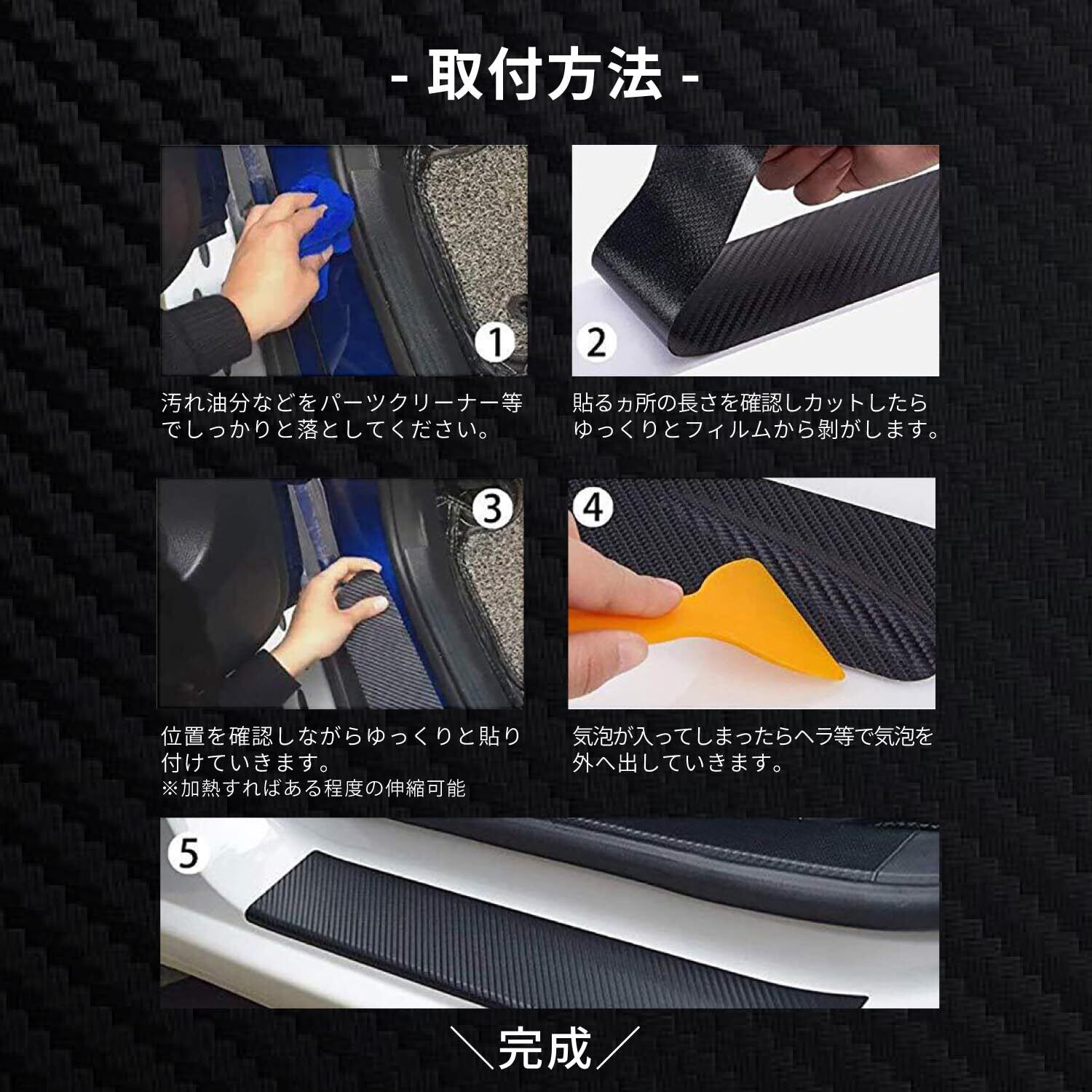 - 取付方法 -

1

汚れ油分などをパーツクリーナー等でしっかりと落としてください。

2

貼るヵ所の長さを確認しカットしたらゆっくりとフィルムから剝がします。

3

位置を確認しながらゆっくりと貼り付けていきます。
※加熱すればある程度の伸縮可能

4

気泡が入ってしまったらヘラ等で気泡を外へ出していきます。

5

＼完成／