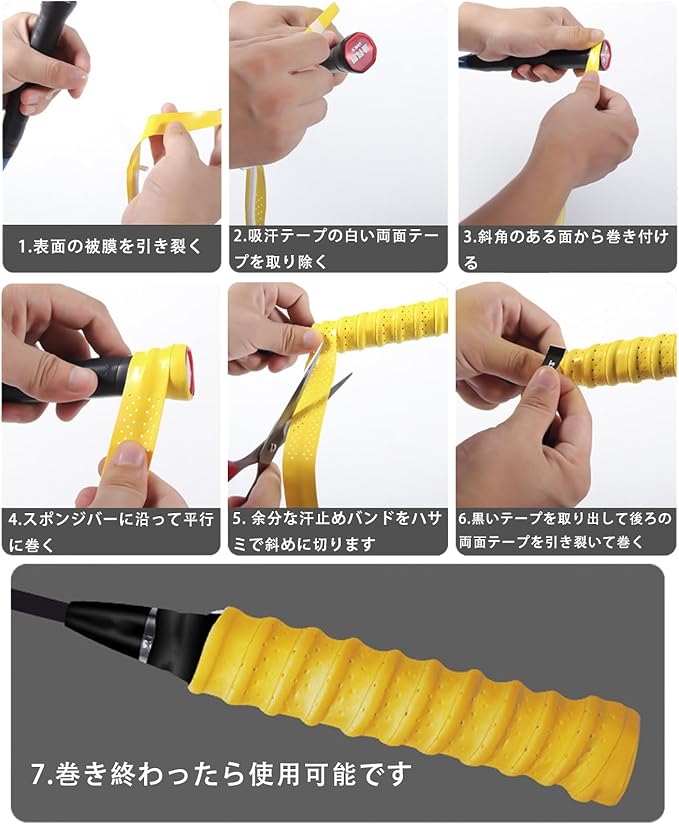 1.表面の被膜を引き裂く

2.吸汗テープの白い両面テープを取り除く

3.斜角のある面から巻き付ける

4.スポンジバーに沿って平行に巻く

5. 余分な汗止めバンドをハサミで斜めに切ります

6.黒いテープを取り出して後ろの両面テープを引き裂いて巻く

7.巻き終わったら使用可能です