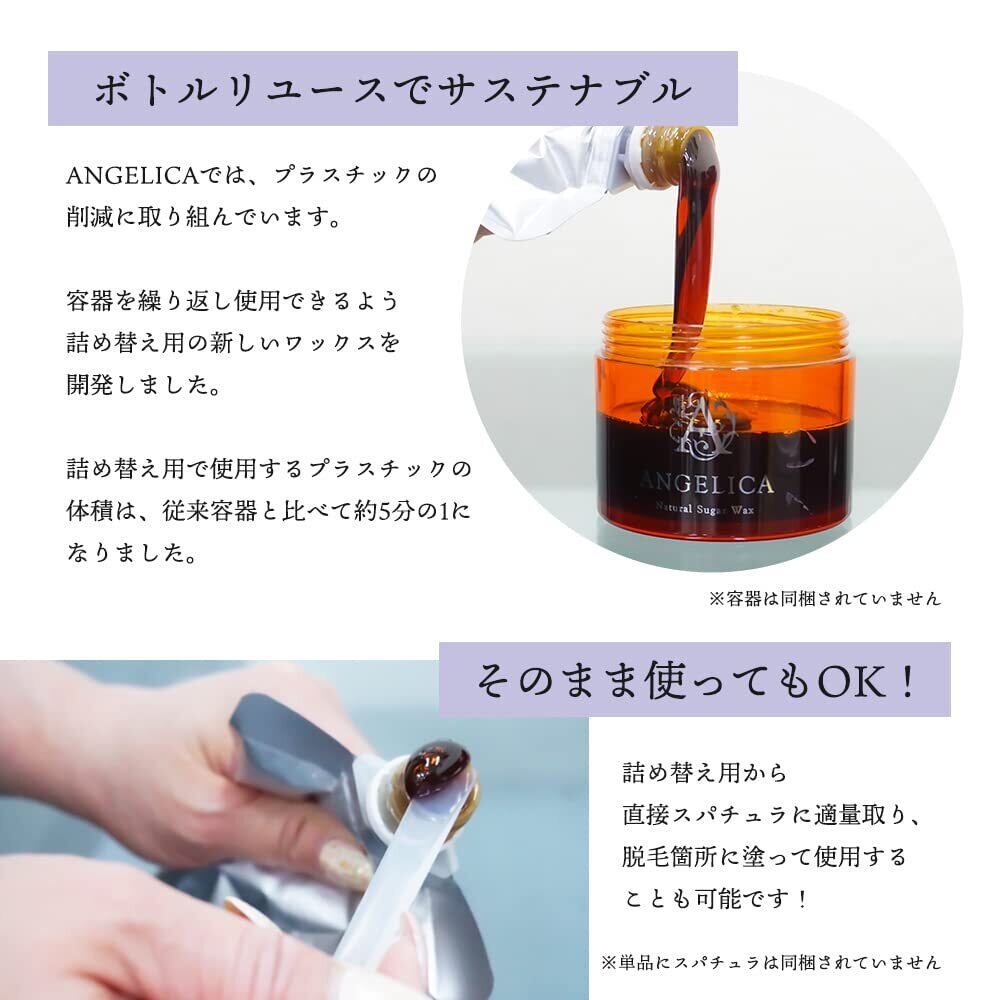 ボトルリユースでサステナブル

ANGELICAでは、プラスチックの削減に取り組んでいます。

容器を繰り返し使用できるよう詰め替え用の新しいワックスを開発しました。

詰め替え用で使用するプラスチックの体積は、従来容器と比べて約5分の1になりました。

ANGELICA
Natural Sugar Wax

※容器は同梱されていません

そのまま使ってもOK！

詰め替え用から直接スパチュラに適量取り、脱毛箇所に塗って使用することも可能です！

※単品にスパチュラは同梱されていません