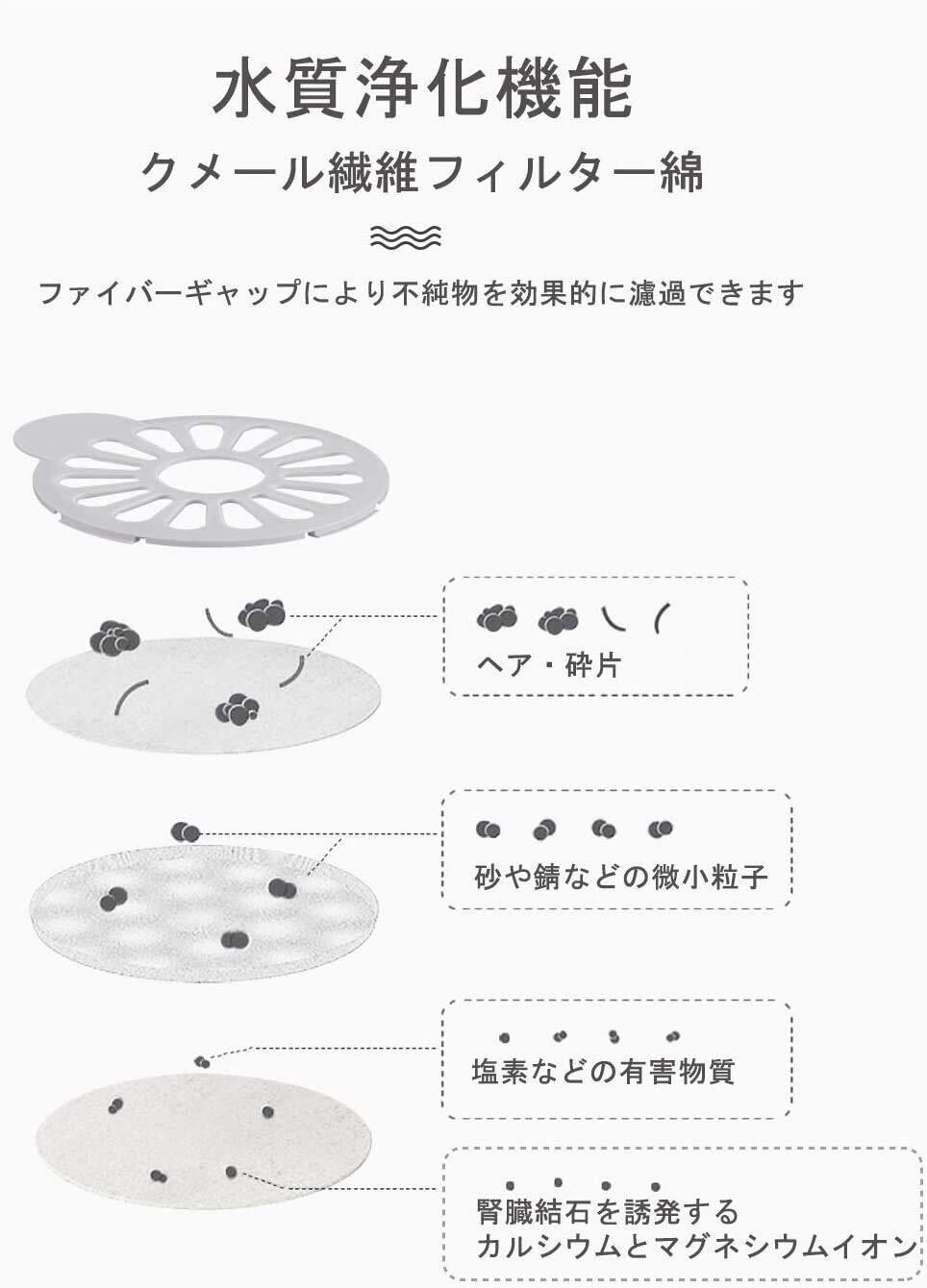 水質浄化機能

クメール繊維フィルター綿

ファイバーギャップにより不純物を効果的に濾過できます

ヘア・砕片

砂や錆などの微小粒子

塩素などの有害物質

腎臓結石を誘発する
カルシウムとマグネシウムイオン