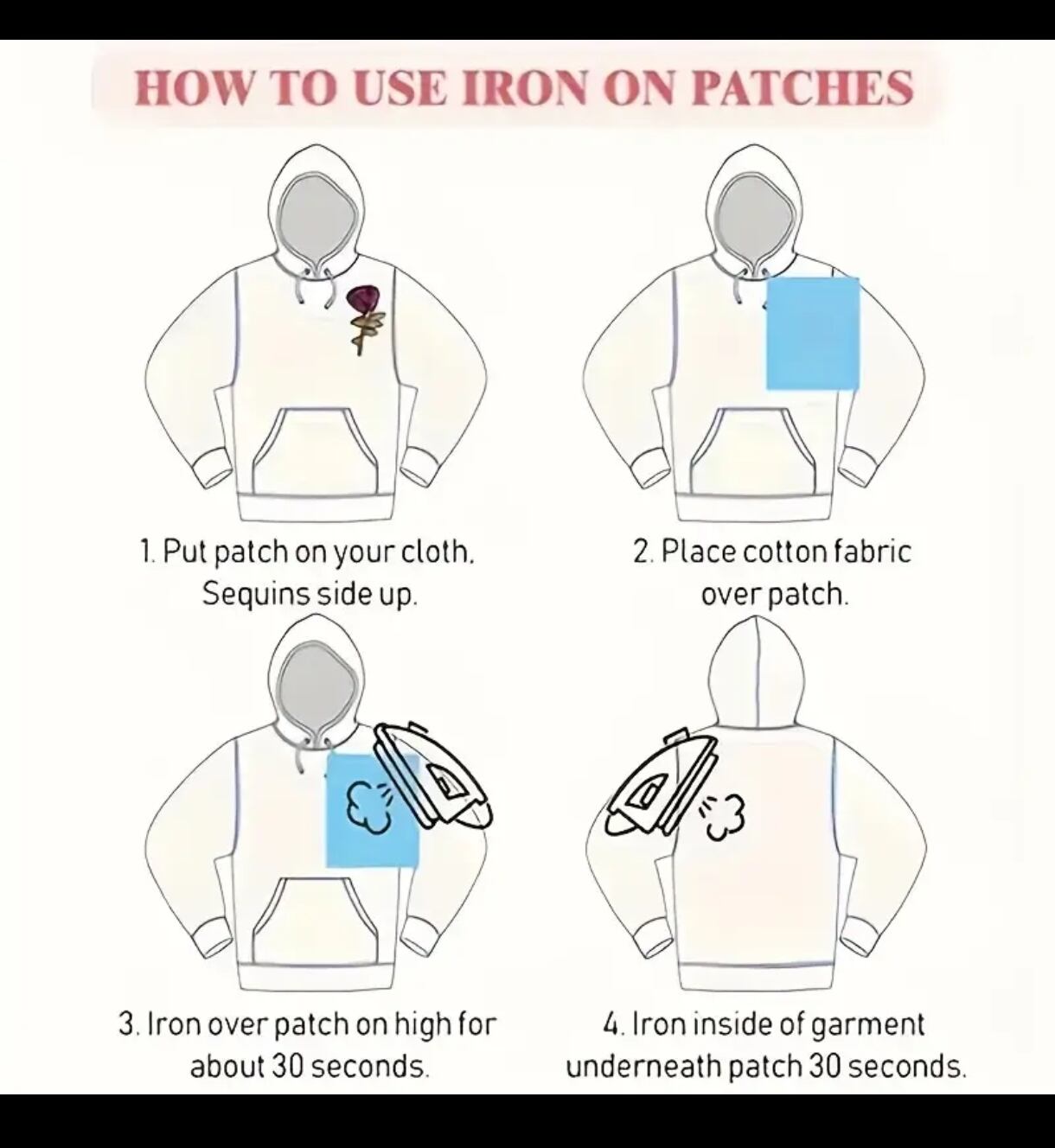 HOW TO USE IRON ON PATCHES

1. Put patch on your cloth. Sequins side up.

2. Place cotton fabric over patch.

3. Iron over patch on high for about 30 seconds.

4. Iron inside of garment underneath patch 30 seconds.