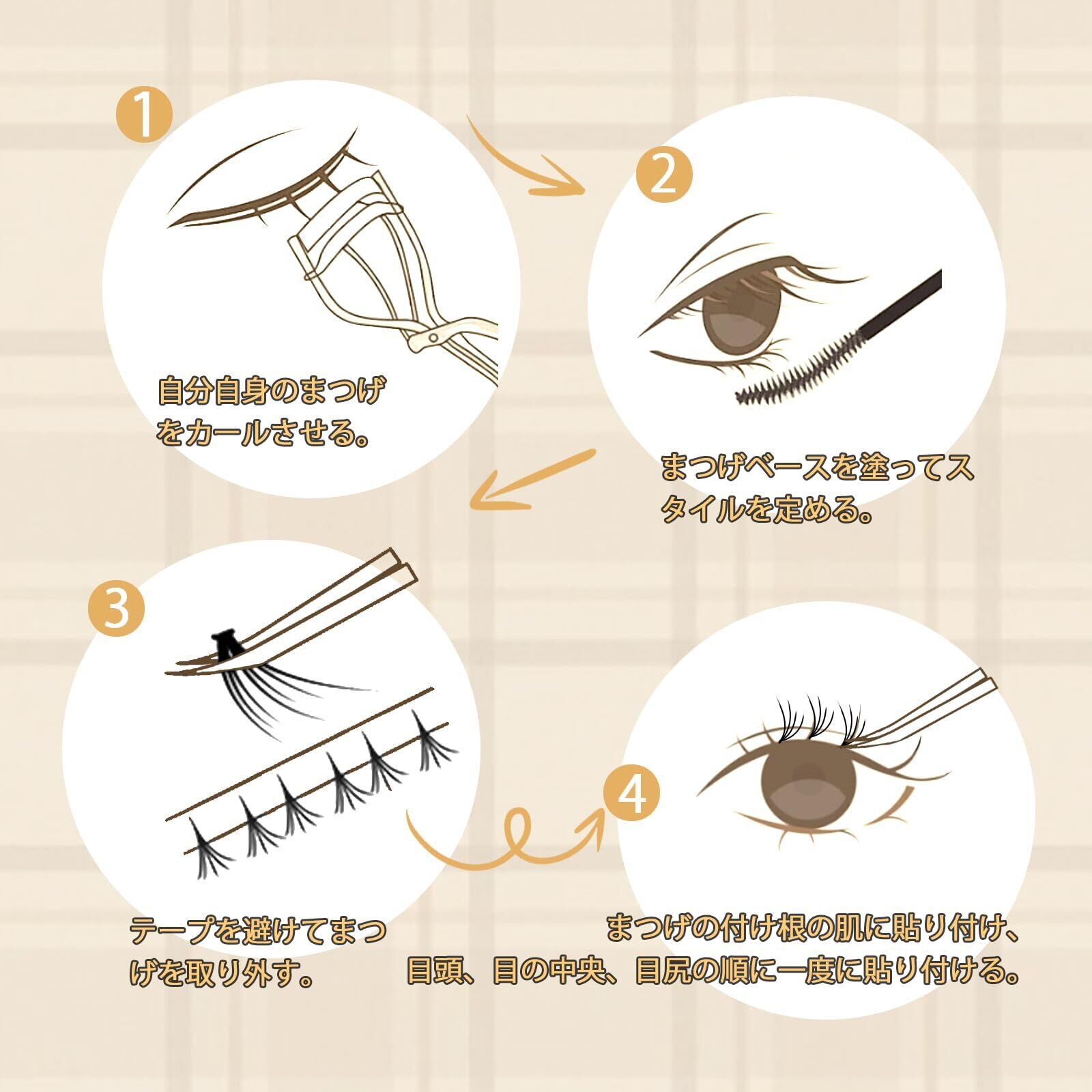 1

自分自身のまつげをカールさせる。

2

まつげベースを塗ってスタイルを定める。

3

テープを避けてまつげを取り外す。

4

まつげの付け根の肌に貼り付け、目頭、目の中央、目尻の順に一度に貼り付ける。