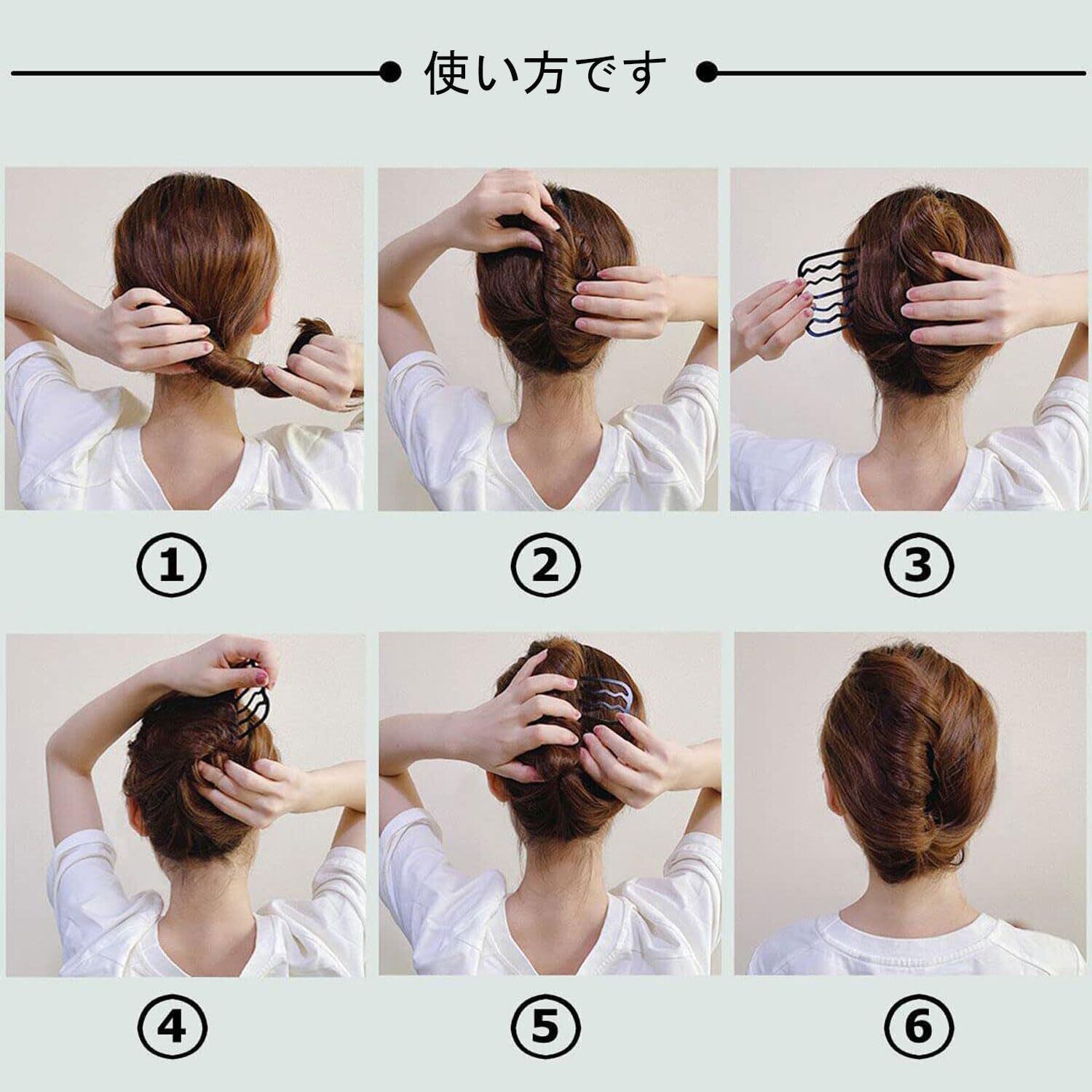 使い方です

①

②

③

④

⑤

⑥