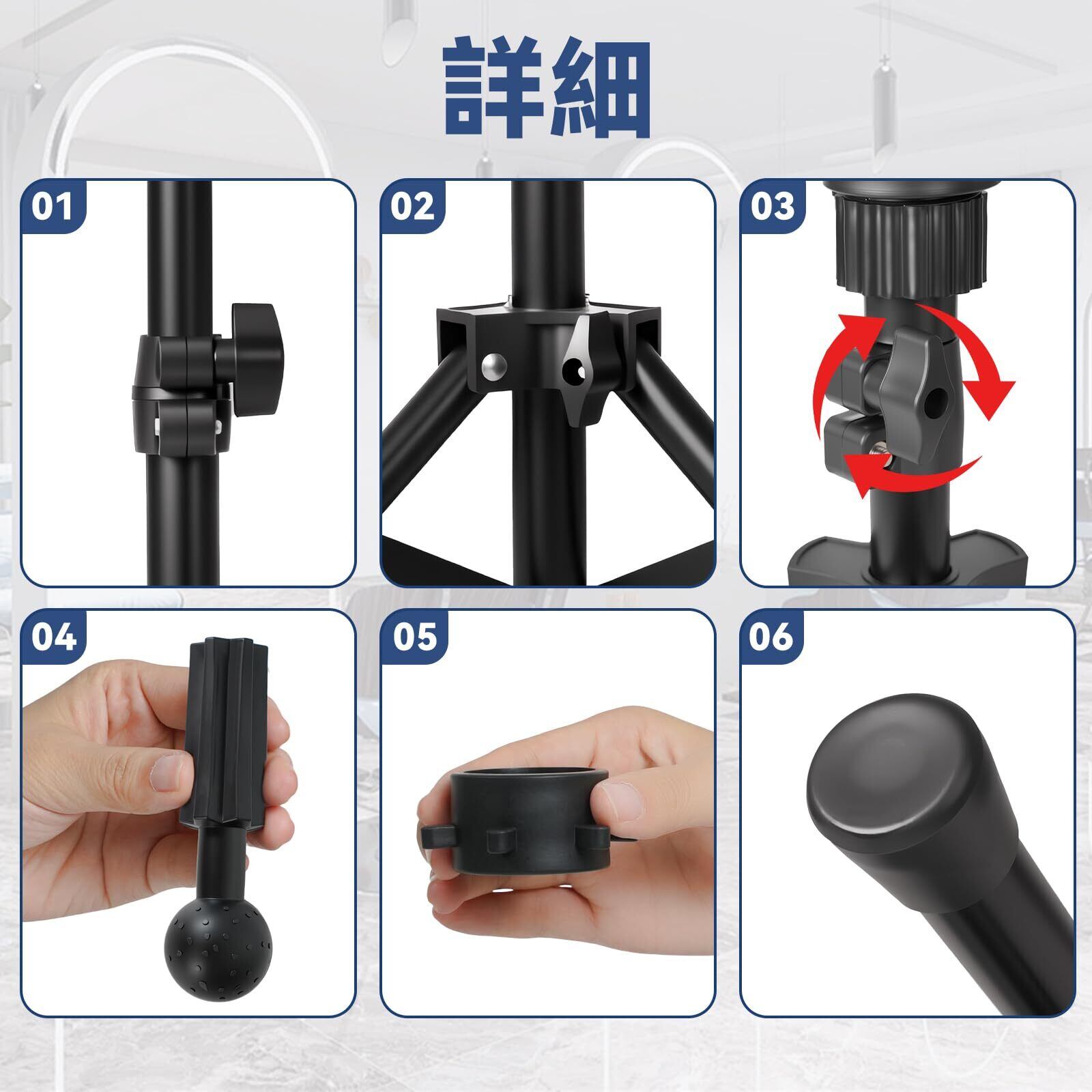 詳細

01

02

03

04

05

06