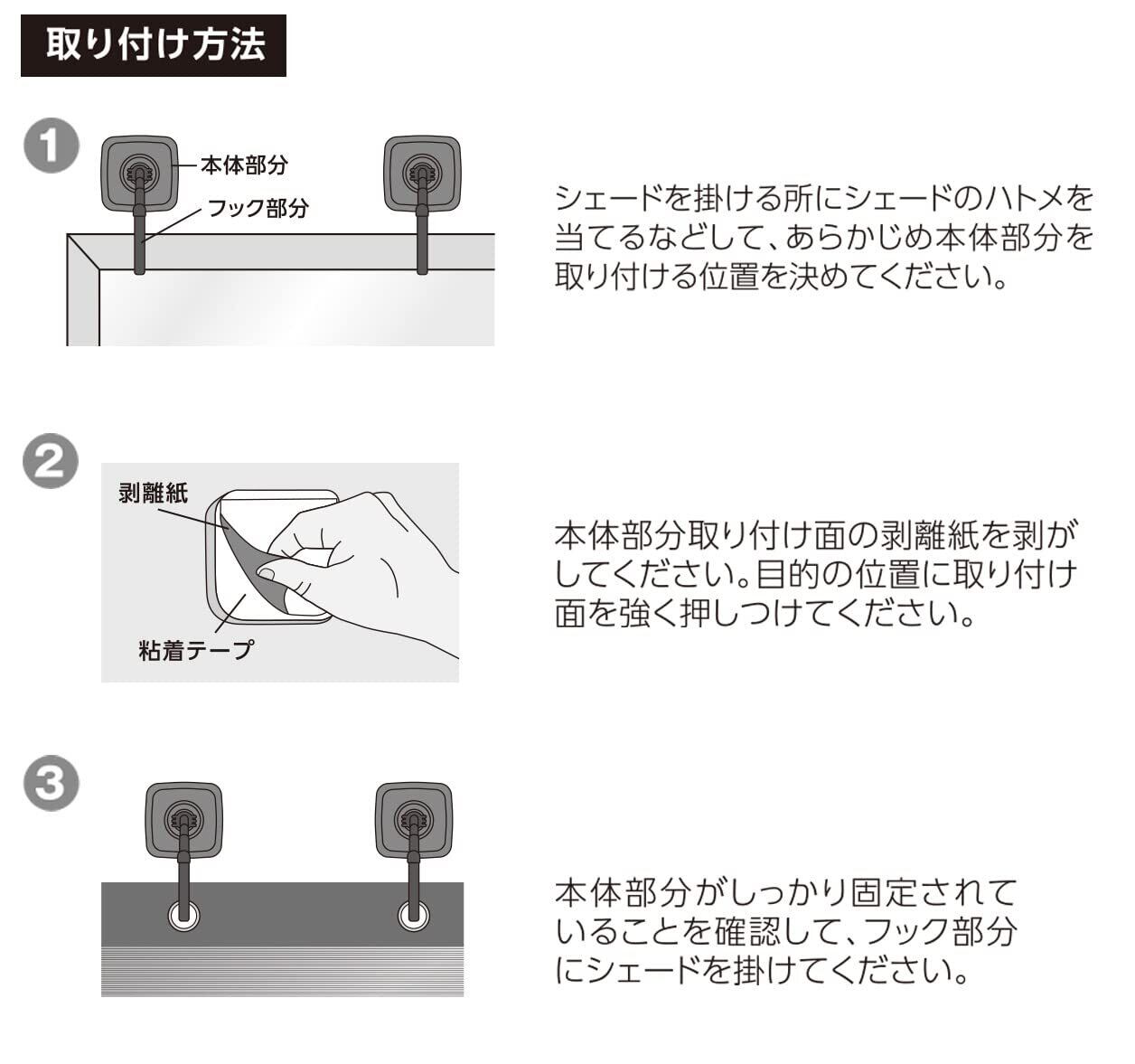 取り付け方法

1

本体部分

フック部分

シェードを掛ける所にシェードのハトメを当てるなどして、あらかじめ本体部分を取り付ける位置を決めてください。

2

剥離紙

粘着テープ

本体部分取り付け面の剥離紙を剥がしてください。目的の位置に取り付け面を強く押しつけてください。

3

本体部分がしっかり固定されていることを確認して、フック部分にシェードを掛けてください。