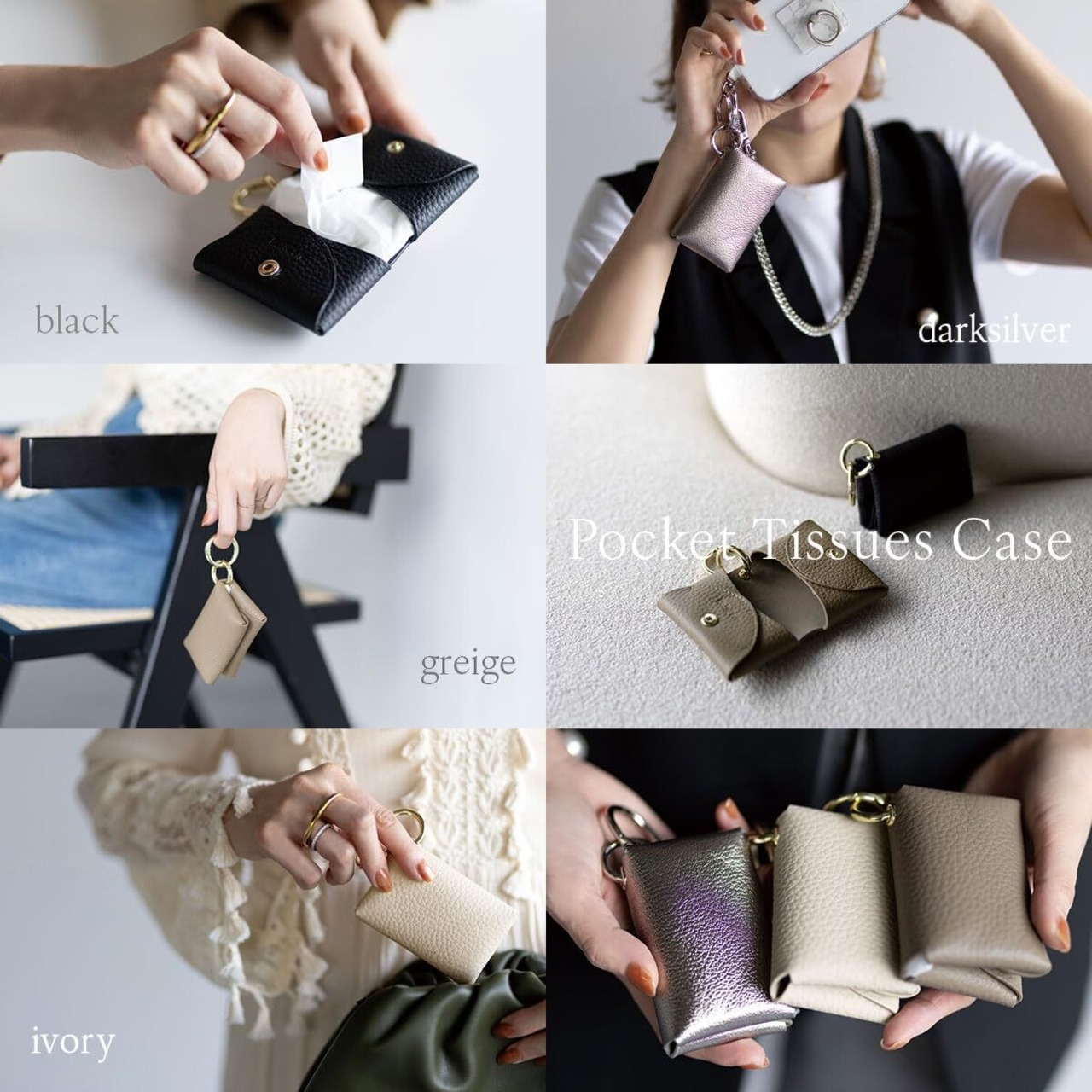 black

darksilver

greige

Pocket Tissues Case

ivory