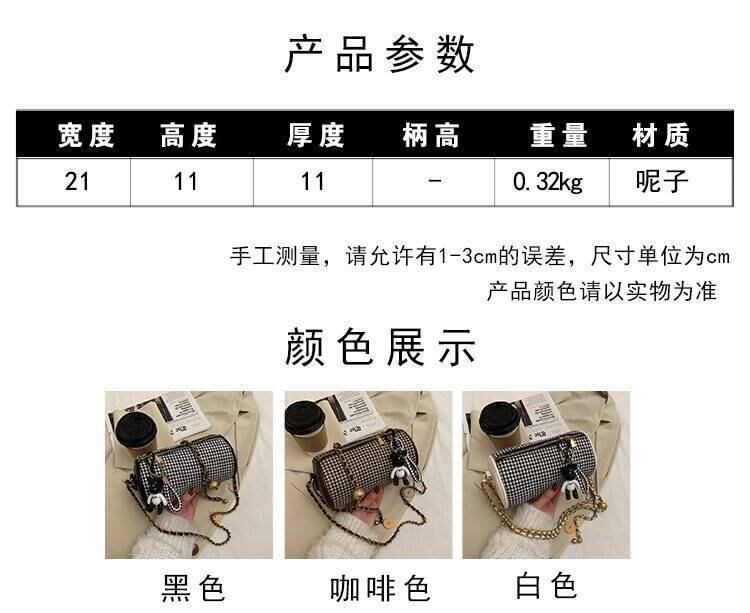 产品参数

| 宽度 | 高度 | 厚度 | 柄高 | 重量 | 材质 |
|---|---|---|---|---|---|
| 21 | 11 | 11 | - | 0.32kg | 呢子 |

手工测量，请允许有1-3cm的误差，尺寸单位为cm
产品颜色请以实物为准

颜色展示

黑色 咖啡色 白色