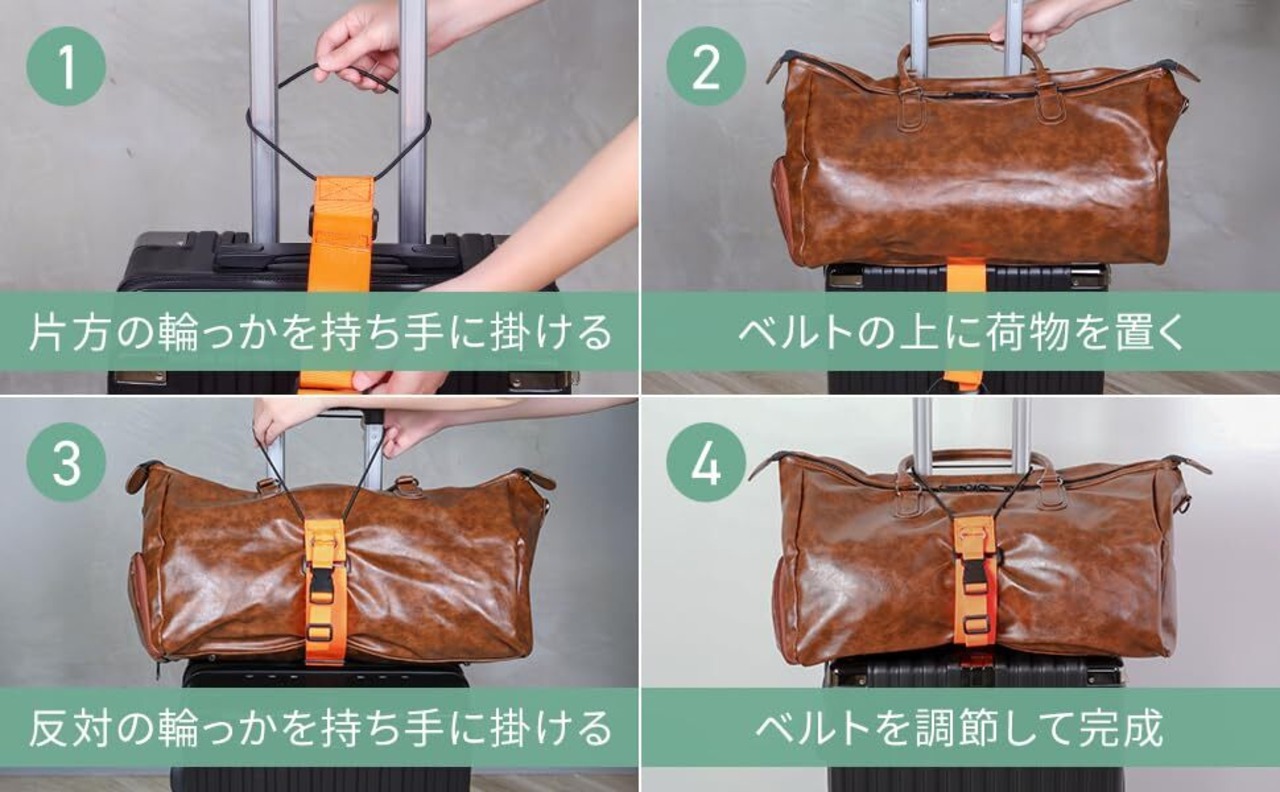 1
片方の輪っかを持ち手に掛ける

2
ベルトの上に荷物を置く

3
反対の輪っかを持ち手に掛ける

4
ベルトを調節して完成