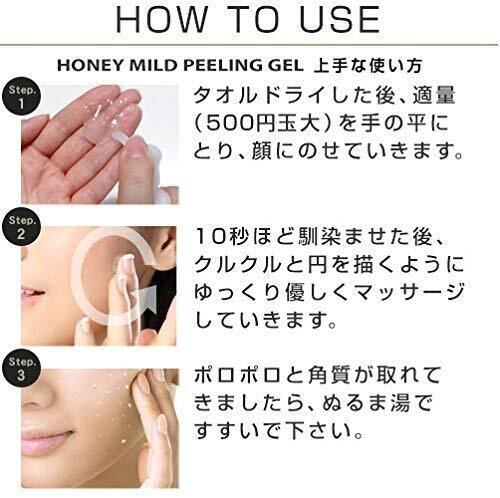 HOW TO USE

HONEY MILD PEELING GEL 上手な使い方

Step. 1

タオルドライした後、適量（500円玉大）を手の平にとり、顔にのせていきます。

Step. 2

10秒ほど馴染ませた後、クルクルと円を描くようにゆっくり優しくマッサージしていきます。

Step. 3

ポロポロと角質が取れてきましたら、ぬるま湯ですすいで下さい。