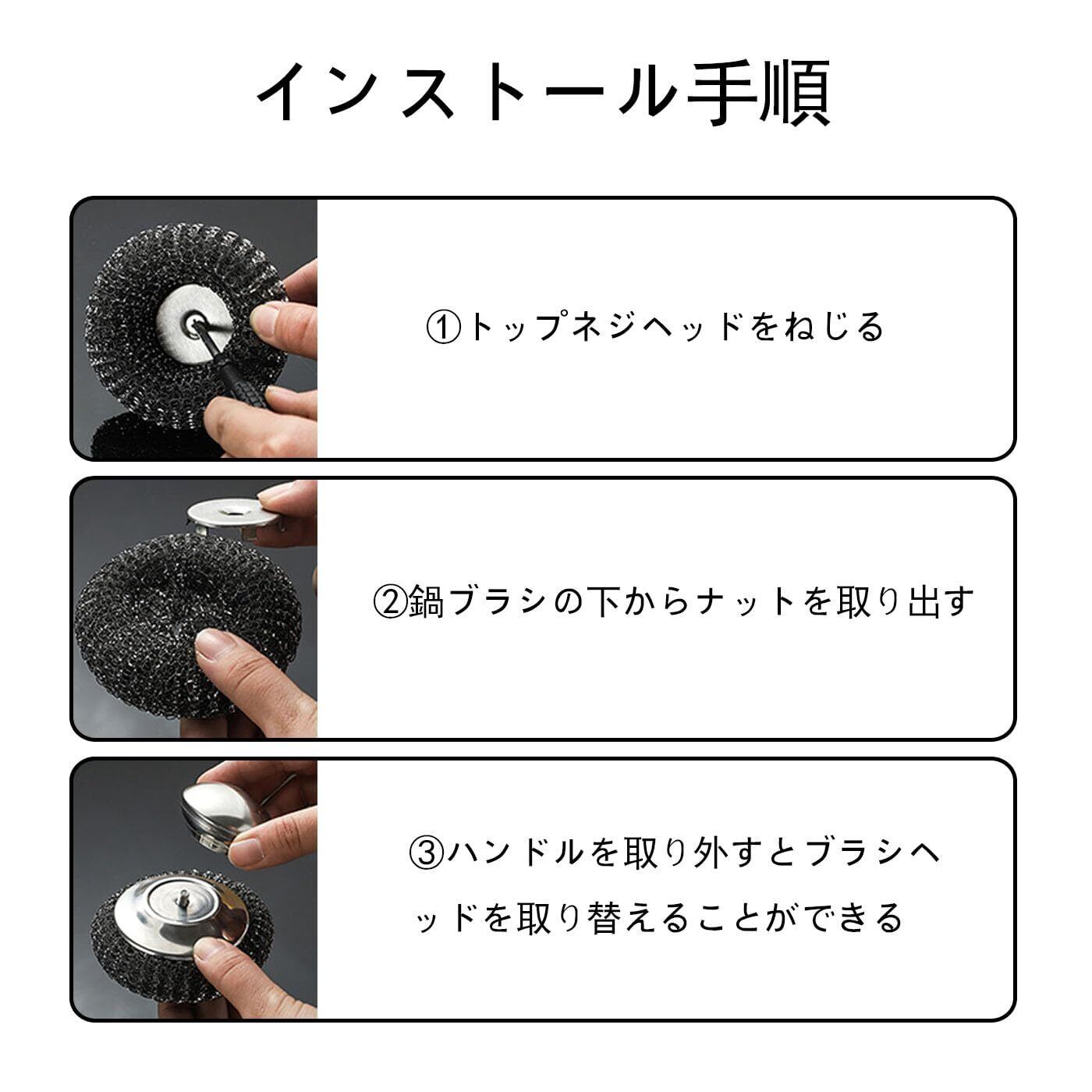 インストール手順

①トップネジヘッドをねじる

②鍋ブラシの下からナットを取り出す

③ハンドルを取り外すとブラシヘッドを取り替えることができる