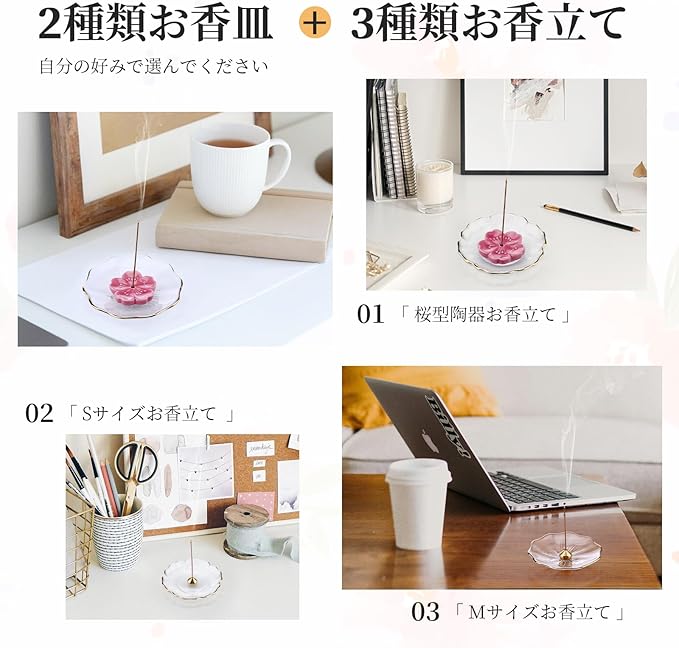 2種類お香皿 + 3種類お香立て

自分の好みで選んでください

01 「桜型陶器お香立て」

02 「Sサイズお香立て 」

03 「Mサイズお香立て」