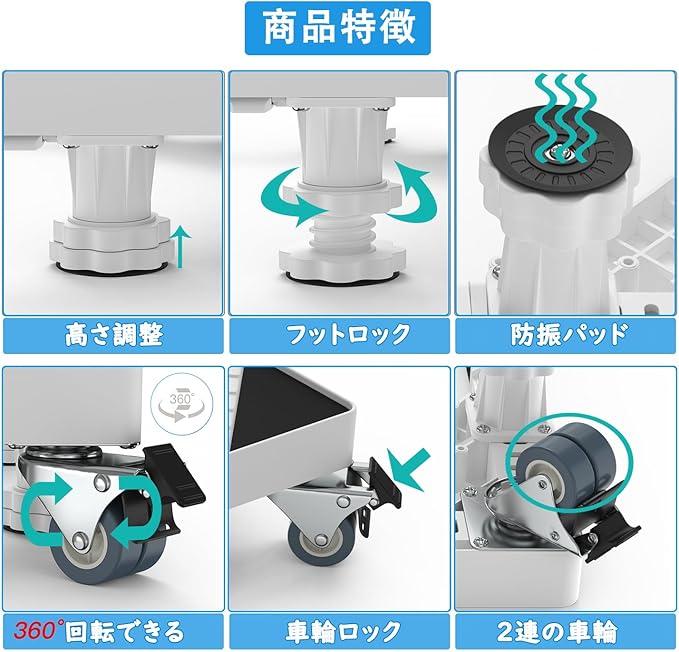 商品特徴

高さ調整

フットロック

防振パッド

360°

360°回転できる

車輪ロック

2連の車輪