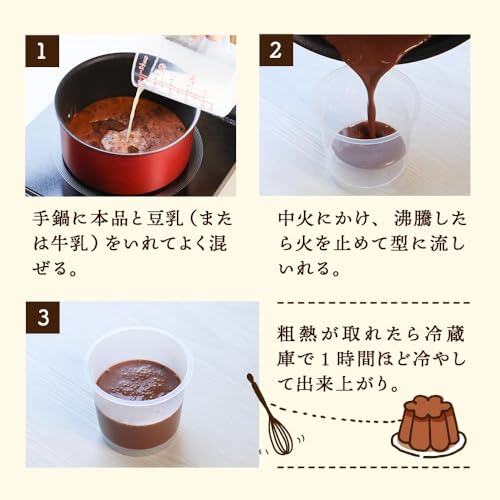 1

手鍋に本品と豆乳（または牛乳）をいれてよく混ぜる。

2

中火にかけ、沸騰したら火を止めて型に流しいれる。

3

粗熱が取れたら冷蔵庫で１時間ほど冷やして出来上がり。