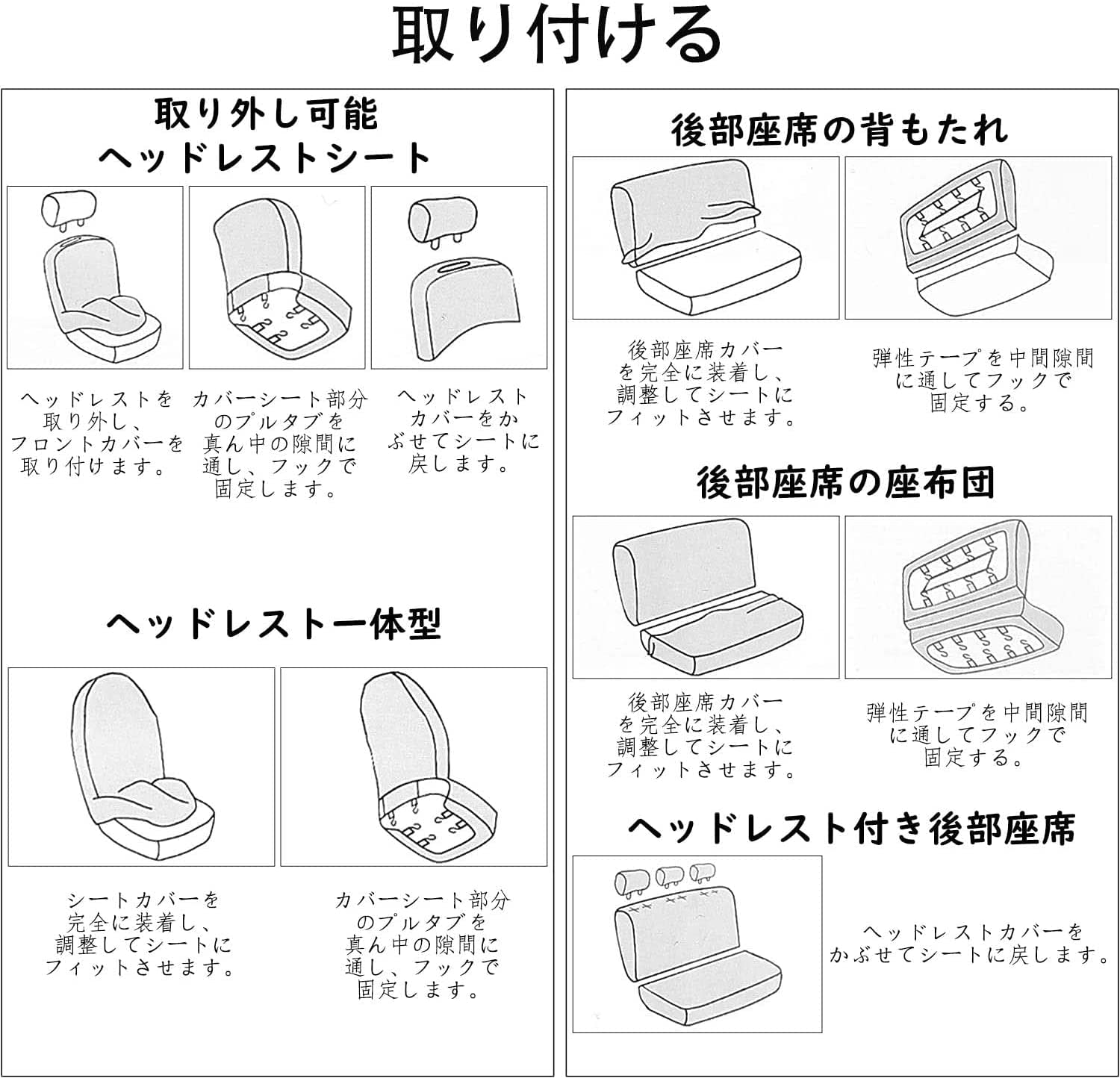 取り付ける

取り外し可能
ヘッドレストシート

ヘッドレストを取り外し、フロントカバーを取り付けます。

カバーシート部分のプルタブを真ん中の隙間に通し、フックで固定します。

ヘッドレストカバーをかぶせてシートに戻します。

ヘッドレスト一体型

シートカバーを完全に装着し、調整してシートにフィットさせます。

カバーシート部分のプルタブを真ん中の隙間に通し、フックで固定します。

後部座席の背もたれ

後部座席カバーを完全に装着し、調整してシートにフィットさせます。

弾性テープを中間隙間に通してフックで固定する。

後部座席の座布団

後部座席カバーを完全に装着し、調整してシートにフィットさせます。

弾性テープを中間隙間に通してフックで固定する。

ヘッドレスト付き後部座席

ヘッドレストカバーをかぶせてシートに戻します。