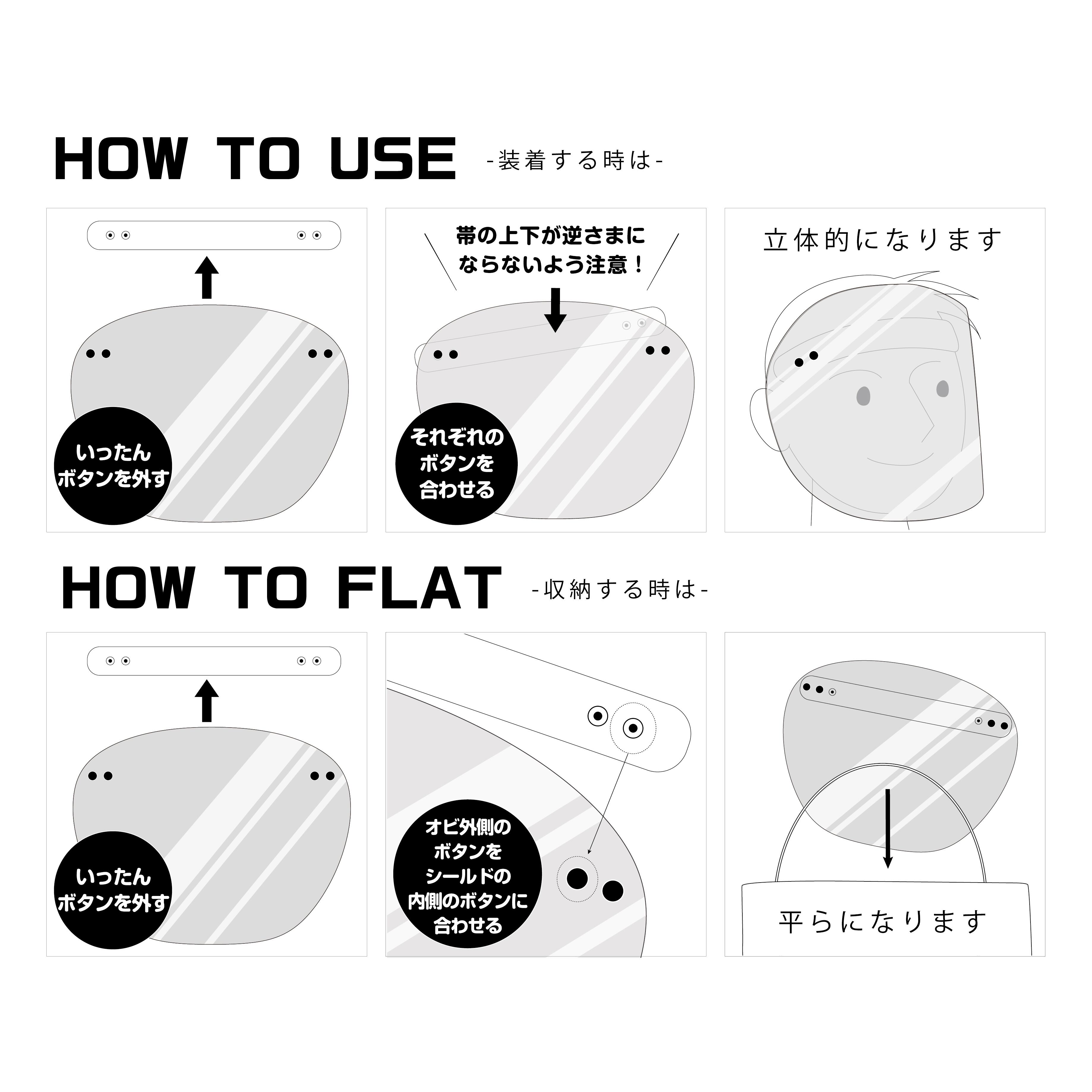 HOW TO USE -装着する時は-

いったん
ボタンを外す

帯の上下が逆さまに
ならないよう注意！

それぞれの
ボタンを
合わせる

立体的になります

HOW TO FLAT -収納する時は-

いったん
ボタンを外す

オビ外側の
ボタンを
シールドの
内側のボタンに
合わせる

平らになります