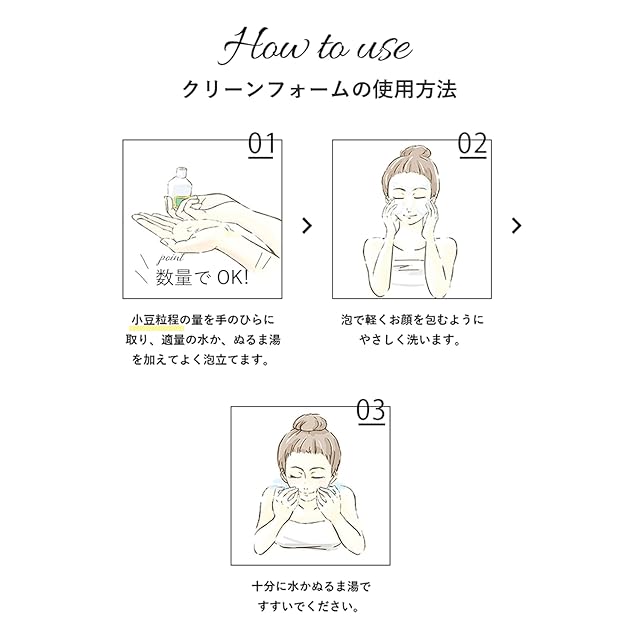 How to use
クリーンフォームの使用方法

01

point
数量で OK!

小豆粒程の量を手のひらに取り、適量の水か、ぬるま湯を加えてよく泡立てます。

02

泡で軽くお顔を包むようにやさしく洗います。

03

十分に水かぬるま湯ですすいでください。