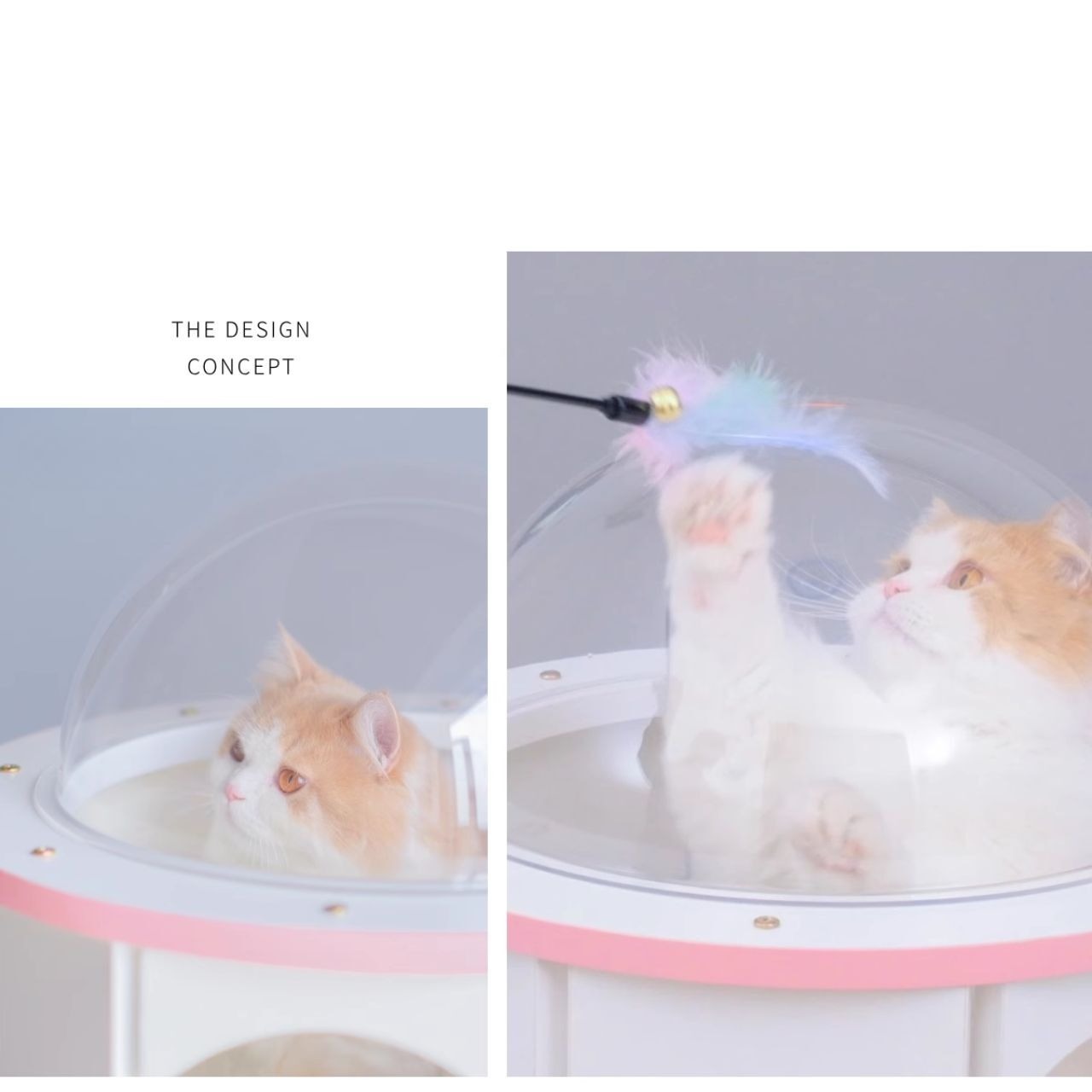 THE DESIGN
CONCEPT