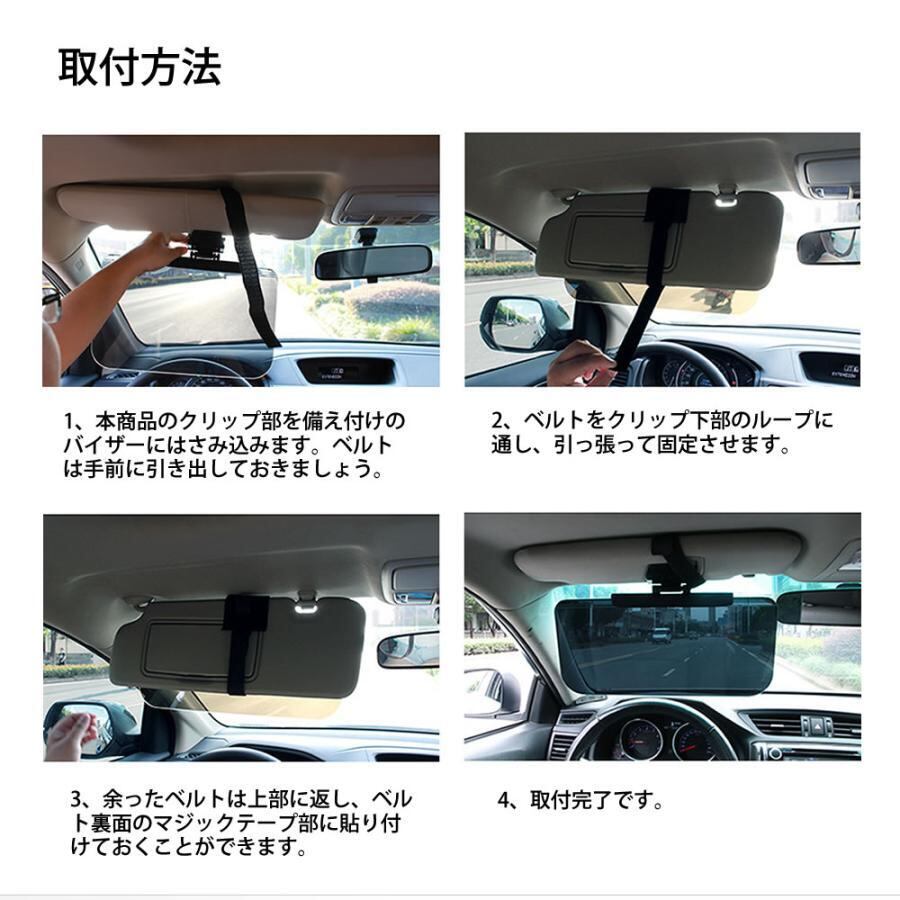 取付方法

1、本商品のクリップ部を備え付けのバイザーにはさみ込みます。ベルトは手前に引き出しておきましょう。

2、ベルトをクリップ下部のループに通し、引っ張って固定させます。

3、余ったベルトは上部に返し、ベルト裏面のマジックテープ部に貼り付けておくことができます。

4、取付完了です。