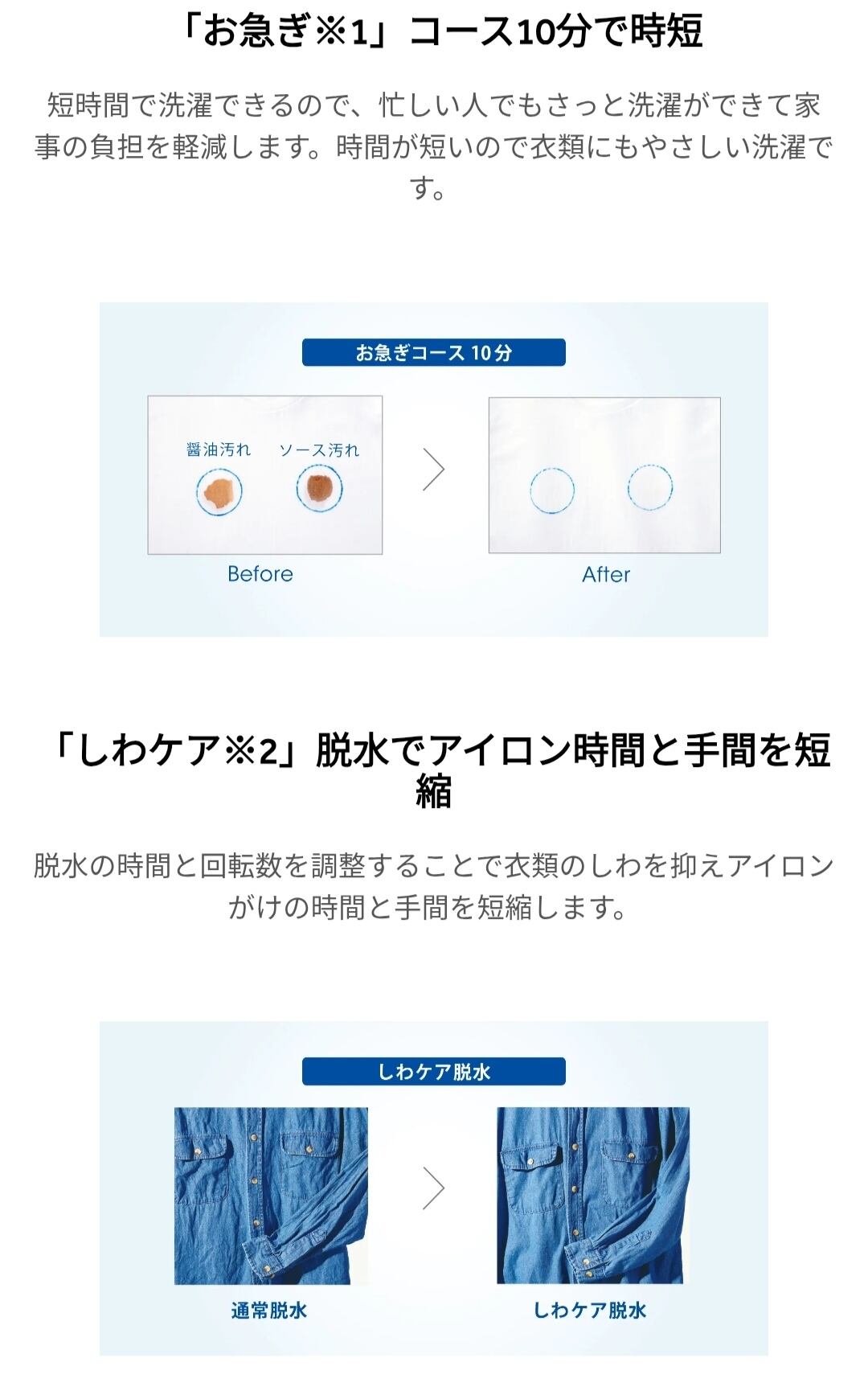 「お急ぎ※1」コース10分で時短

短時間で洗濯できるので、忙しい人でもさっと洗濯ができて家事の負担を軽減します。時間が短いので衣類にもやさしい洗濯です。

お急ぎコース 10分

醤油汚れ

ソース汚れ

Before

After

「しわケア※2」脱水でアイロン時間と手間を短縮

脱水の時間と回転数を調整することで衣類のしわを抑えアイロンがけの時間と手間を短縮します。

しわケア脱水

通常脱水

しわケア脱水