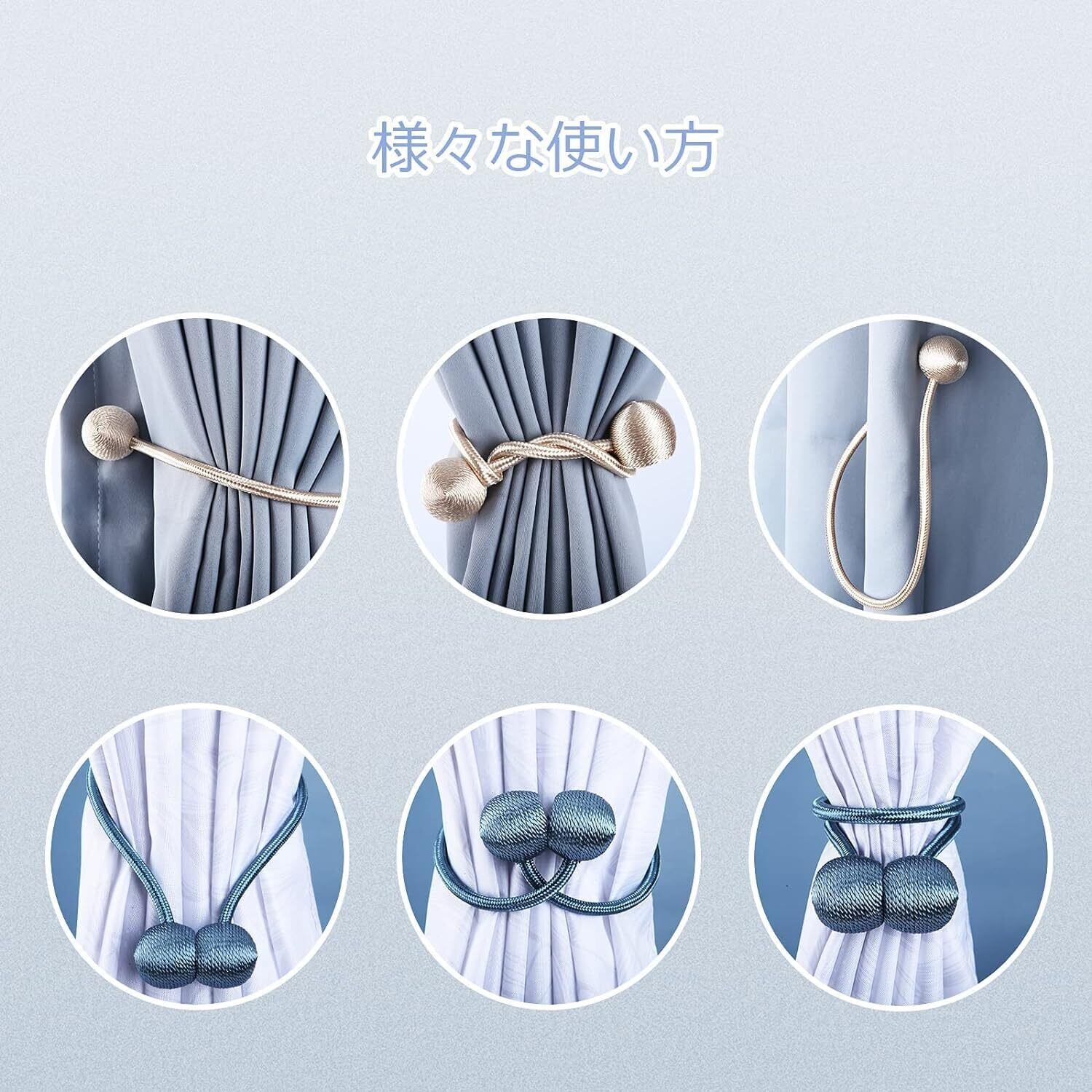 様々な使い方