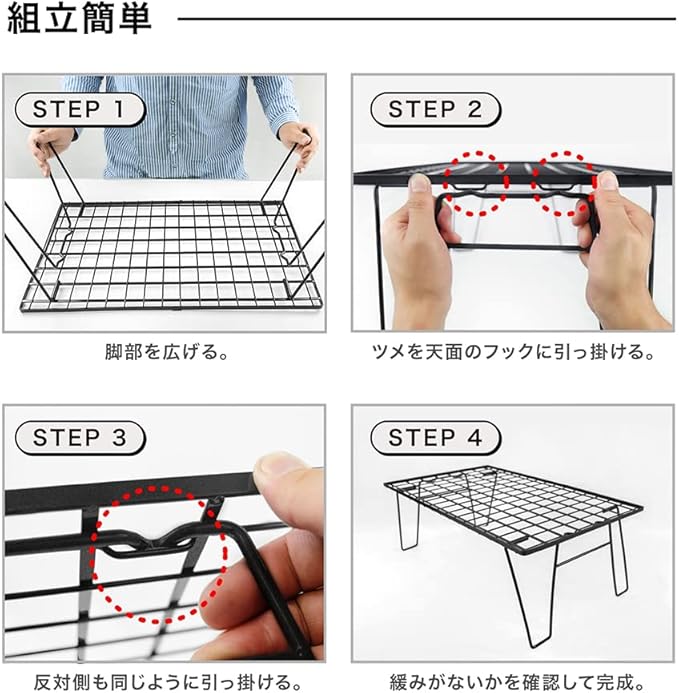 組立簡単

STEP 1

脚部を広げる。

STEP 2

ツメを天面のフックに引っ掛ける。

STEP 3

反対側も同じように引っ掛ける。

STEP 4

緩みがないかを確認して完成。