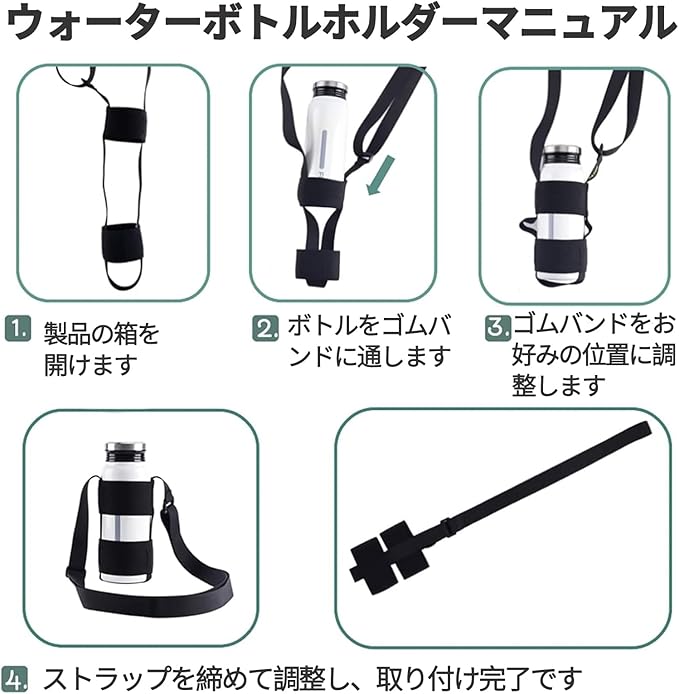 ウォーターボトルホルダーマニュアル

1. 製品の箱を開けます

2. ボトルをゴムバンドに通します

3. ゴムバンドをお好みの位置に調整します

4. ストラップを締めて調整し、取り付け完了です