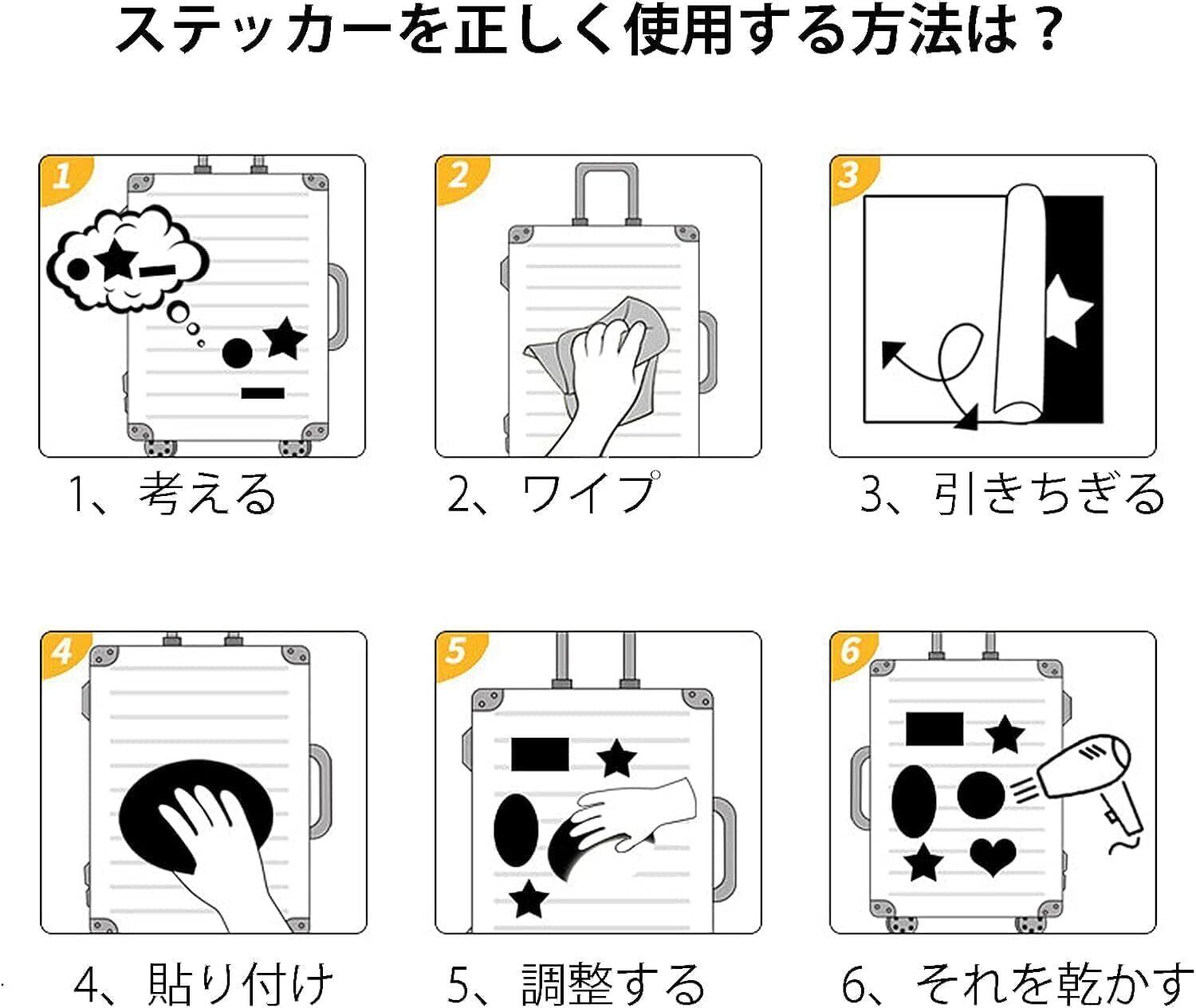 ステッカーを正しく使用する方法は？

1

1、考える

2

2、ワイプ

3

3、引きちぎる

4

4、貼り付け

5

5、調整する

6

6、それを乾かす