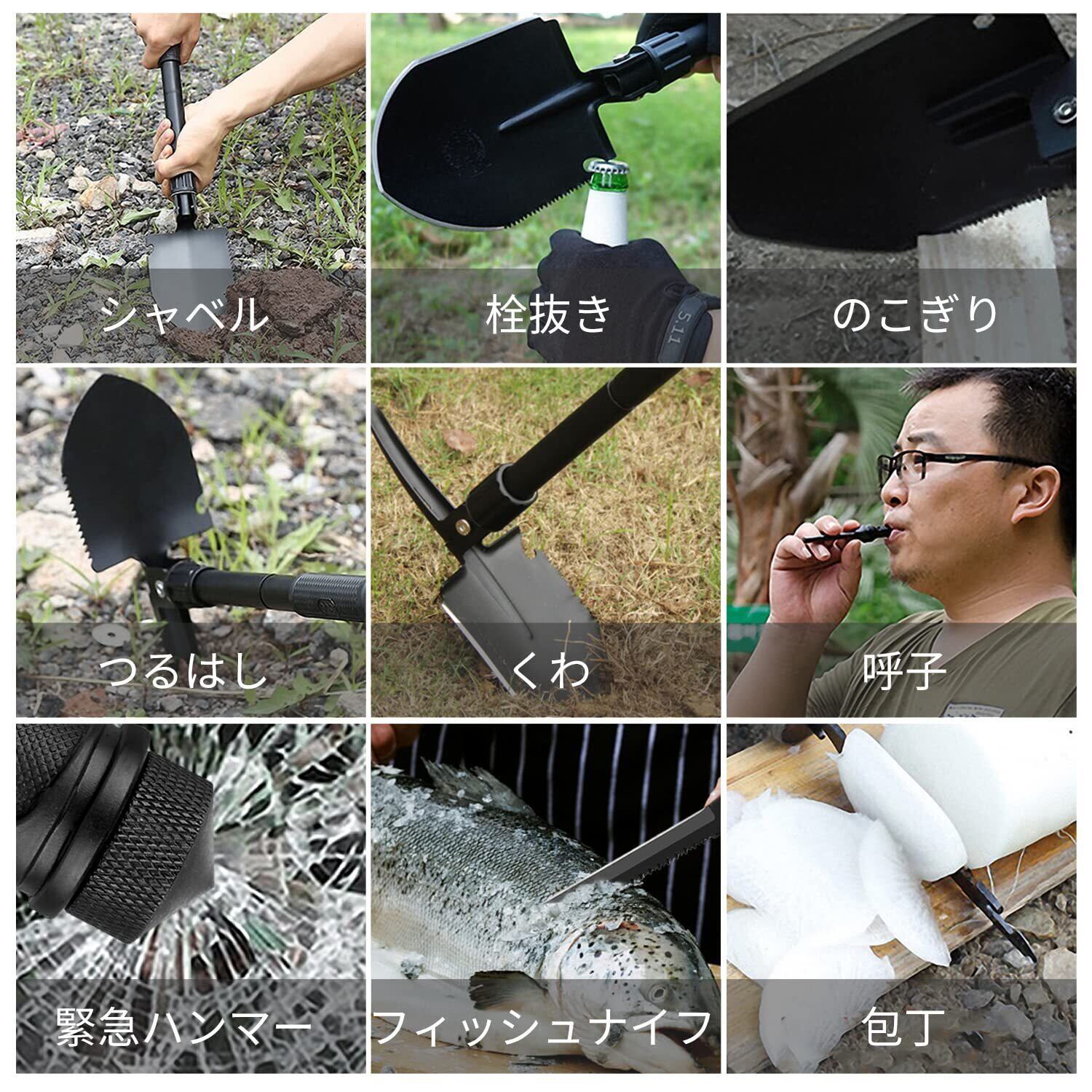 シャベル

栓抜き

5.11

のこぎり

つるはし

くわ

呼子

緊急ハンマー

フィッシュナイフ

包丁