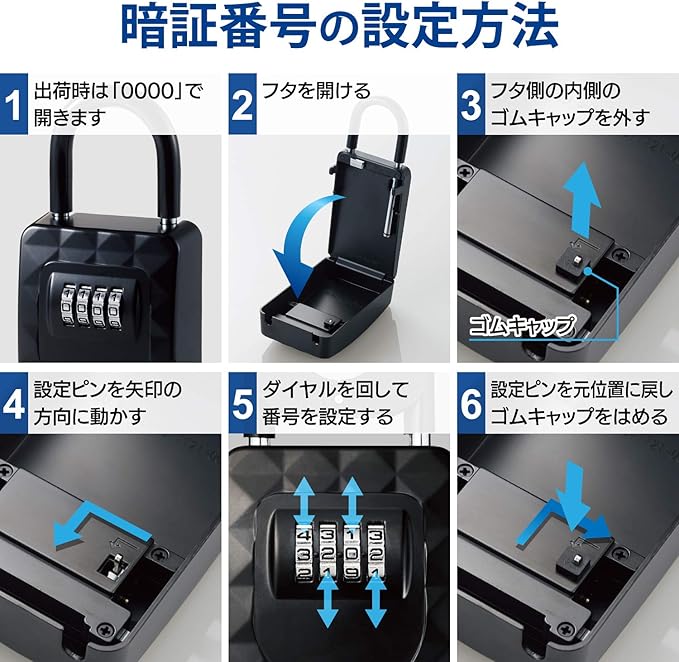 暗証番号の設定方法

1 出荷時は「0000」で開きます

2 フタを開ける

3 フタ側の内側のゴムキャップを外す

ゴムキャップ

4 設定ピンを矢印の方向に動かす

5 ダイヤルを回して番号を設定する

4 3 1 3
3 2 0 2
2 1 9 1

6 設定ピンを元位置に戻しゴムキャップをはめる