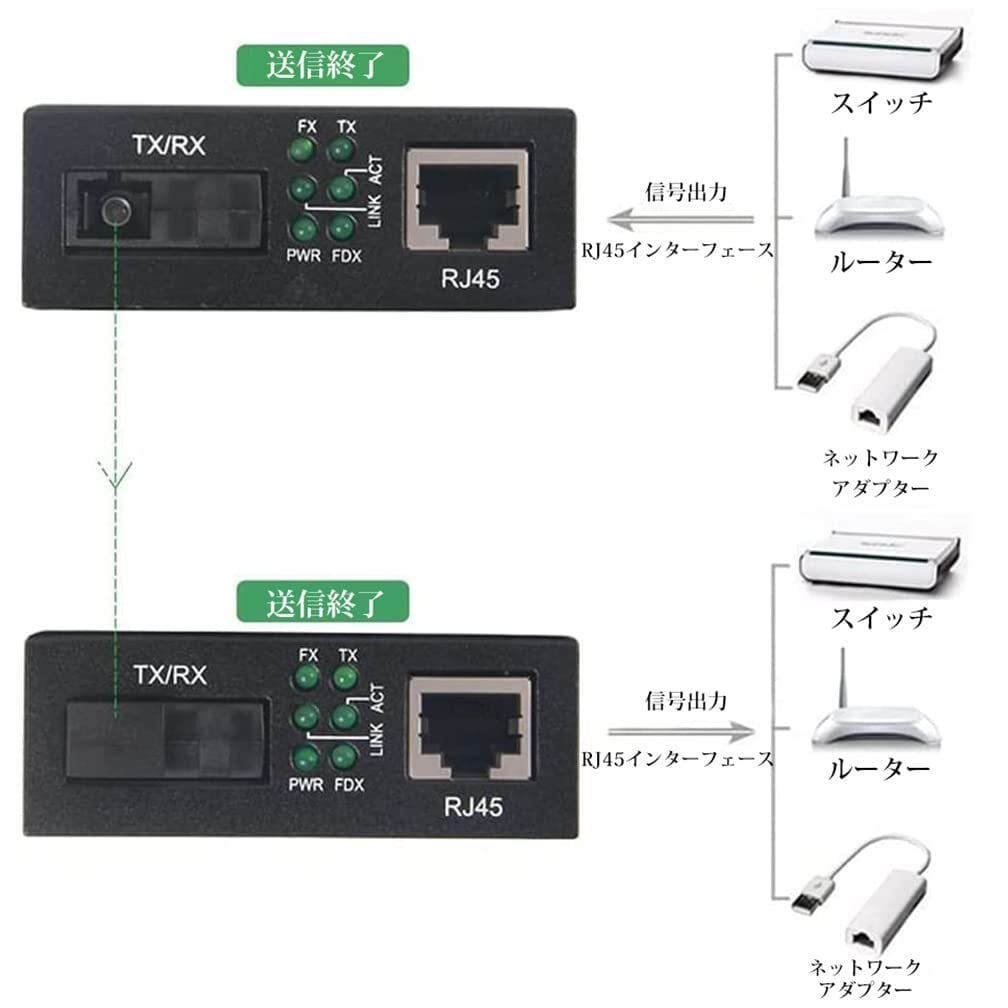 送信終了

TX/RX

FX TX

LINK ACT

PWR FDX

RJ45

信号出力

RJ45インターフェース

スイッチ

ルーター

ネットワーク
アダプター

送信終了

TX/RX

FX TX

LINK ACT

PWR FDX

RJ45

信号出力

RJ45インターフェース

スイッチ

ルーター

ネットワーク
アダプター