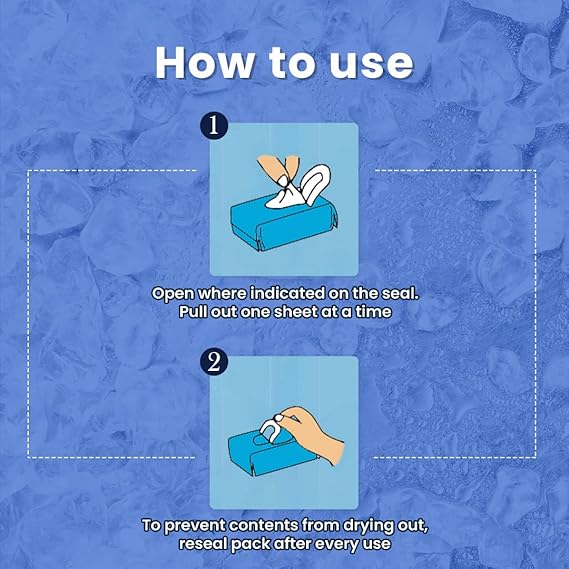 How to use

1

Open where indicated on the seal. Pull out one sheet at a time

2

To prevent contents from drying out, reseal pack after every use