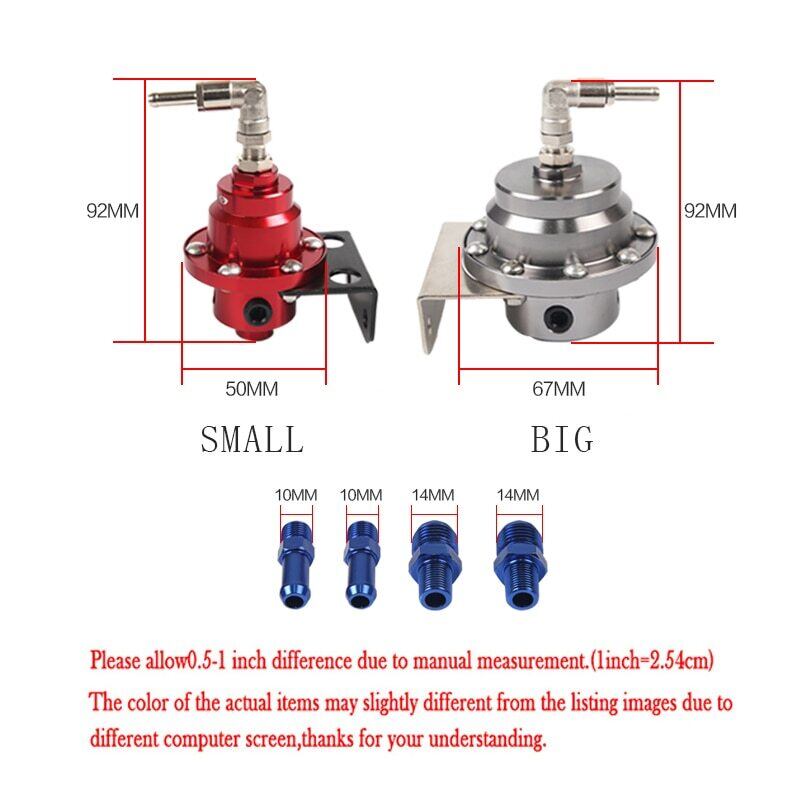 92MM

50MM

SMALL

92MM

67MM

BIG

10MM 10MM 14MM 14MM

Please allow0.5-1 inch difference due to manual measurement.(1inch=2.54cm)

The color of the actual items may slightly different from the listing images due to different computer screen,thanks for your understanding.