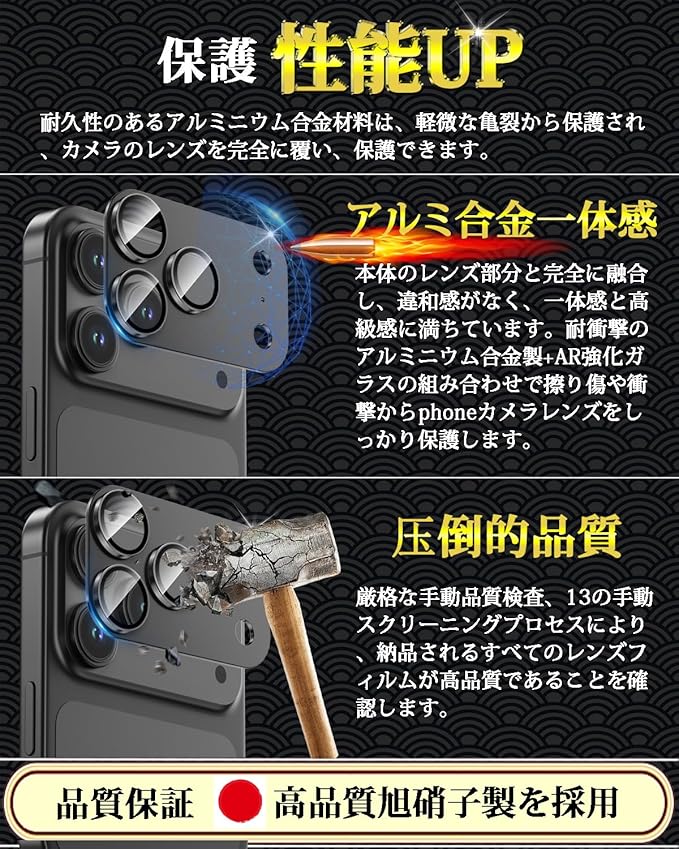 保護 性能UP

耐久性のあるアルミニウム合金材料は、軽微な亀裂から保護され、カメラのレンズを完全に覆い、保護できます。

アルミ合金一体感

本体のレンズ部分と完全に融合し、違和感がなく、一体感と高級感に満ちています。耐衝撃のアルミニウム合金製+AR強化ガラスの組み合わせで擦り傷や衝撃からphoneカメラレンズをしっかり保護します。

圧倒的品質

厳格な手動品質検査、13の手動スクリーニングプロセスにより、納品されるすべてのレンズフィルムが高品質であることを確認します。

品質保証 高品質旭硝子製を採用