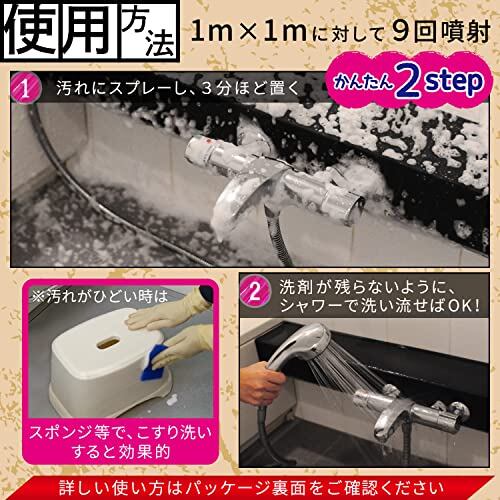 使用方法 1m×1mに対して9回噴射

かんたん2step

1 汚れにスプレーし、3分ほど置く

※汚れがひどい時は

スポンジ等で、こすり洗いすると効果的

2 洗剤が残らないように、シャワーで洗い流せばOK!

詳しい使い方はパッケージ裏面をご確認ください