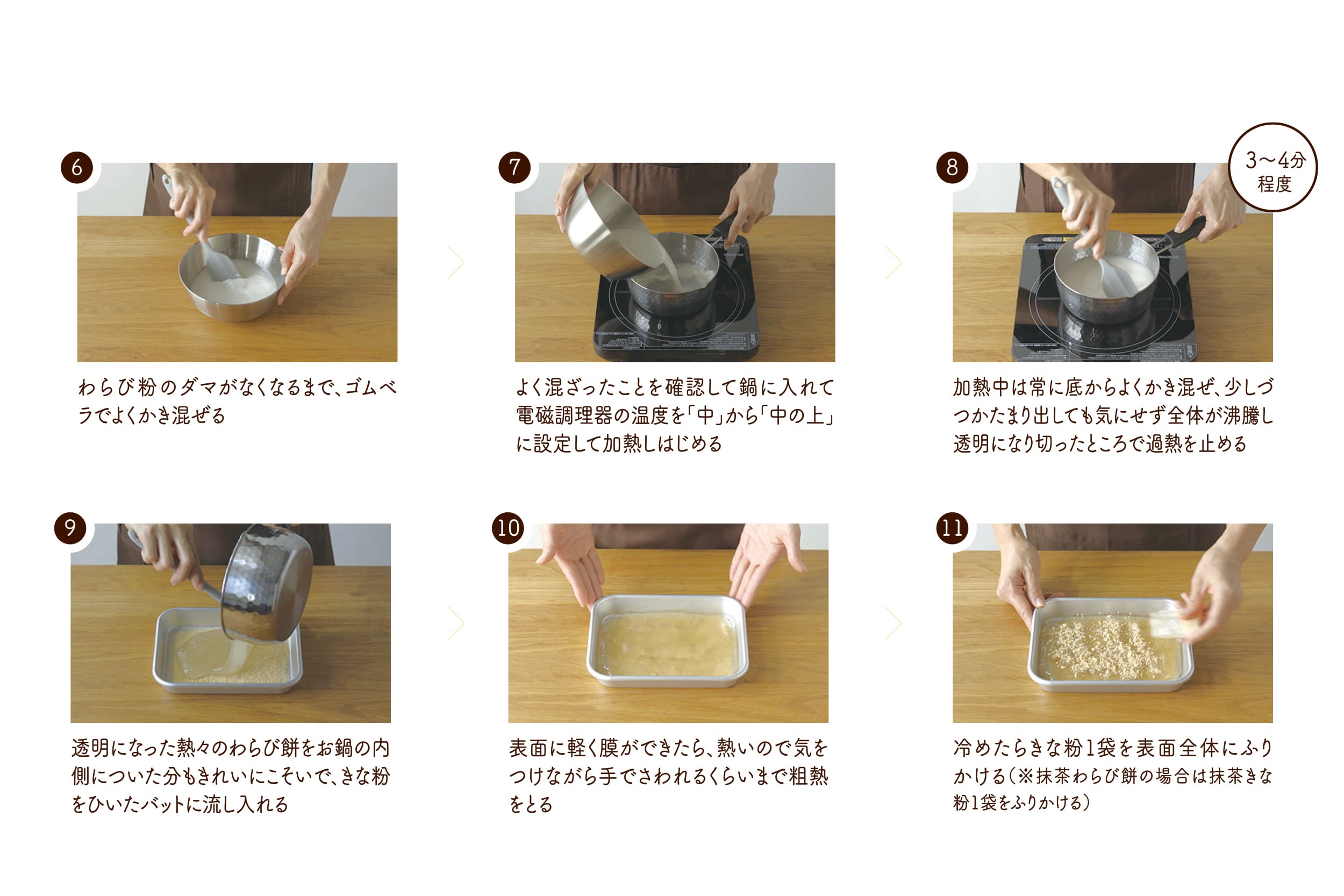 6

わらび粉のダマがなくなるまで、ゴムベラでよくかき混ぜる

7

よく混ざったことを確認して鍋に入れて電磁調理器の温度を「中」から「中の上」に設定して加熱しはじめる

8

3〜4分程度

加熱中は常に底からよくかき混ぜ、少しづつかたまり出しても気にせず全体が沸騰し透明になり切ったところで過熱を止める

9

透明になった熱々のわらび餅をお鍋の内側についた分もきれいにこそいで、きな粉をひいたバットに流し入れる

10

表面に軽く膜ができたら、熱いので気をつけながら手でさわれるくらいまで粗熱をとる

11

冷めたらきな粉1袋を表面全体にふりかける（※抹茶わらび餅の場合は抹茶きな粉1袋をふりかける）