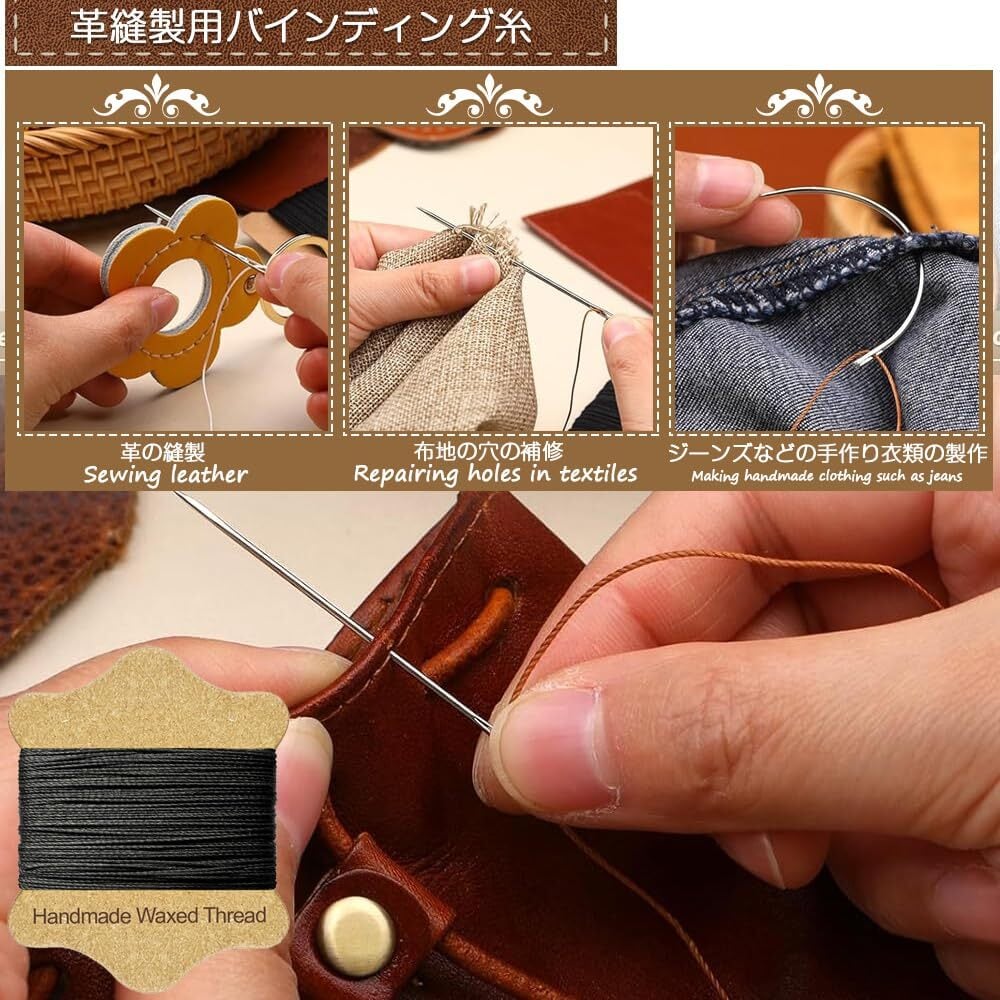 革縫製用バインディング糸

革の縫製
Sewing leather

布地の穴の補修
Repairing holes in textiles

ジーンズなどの手作り衣類の製作
Making handmade clothing such as jeans

Handmade Waxed Thread