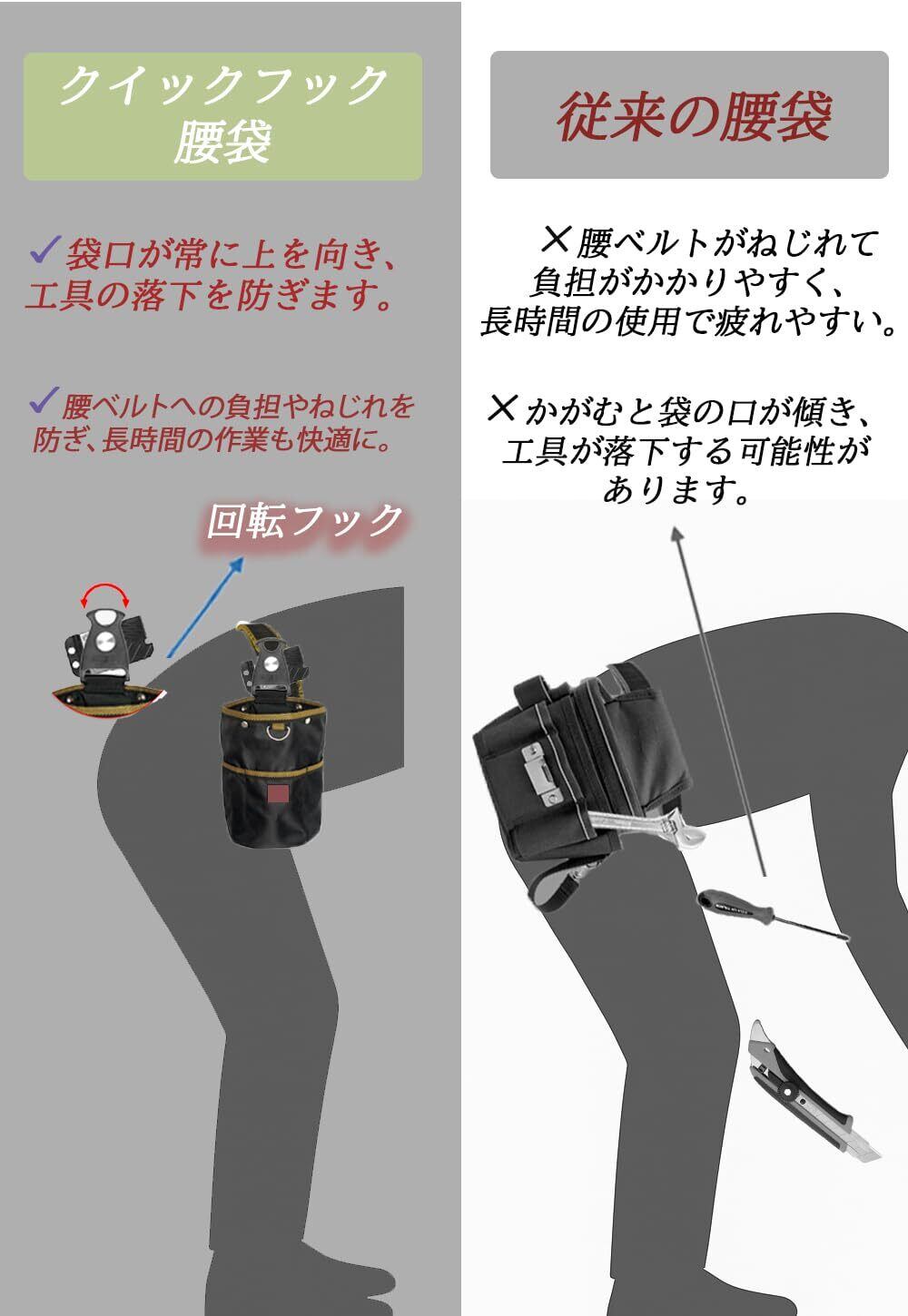 クイックフック
腰袋

✓袋口が常に上を向き、工具の落下を防ぎます。

✓腰ベルトへの負担やねじれを防ぎ､長時間の作業も快適に。

回転フック

従来の腰袋

✕腰ベルトがねじれて負担がかかりやすく、長時間の使用で疲れやすい。

✕かがむと袋の口が傾き、工具が落下する可能性があります。